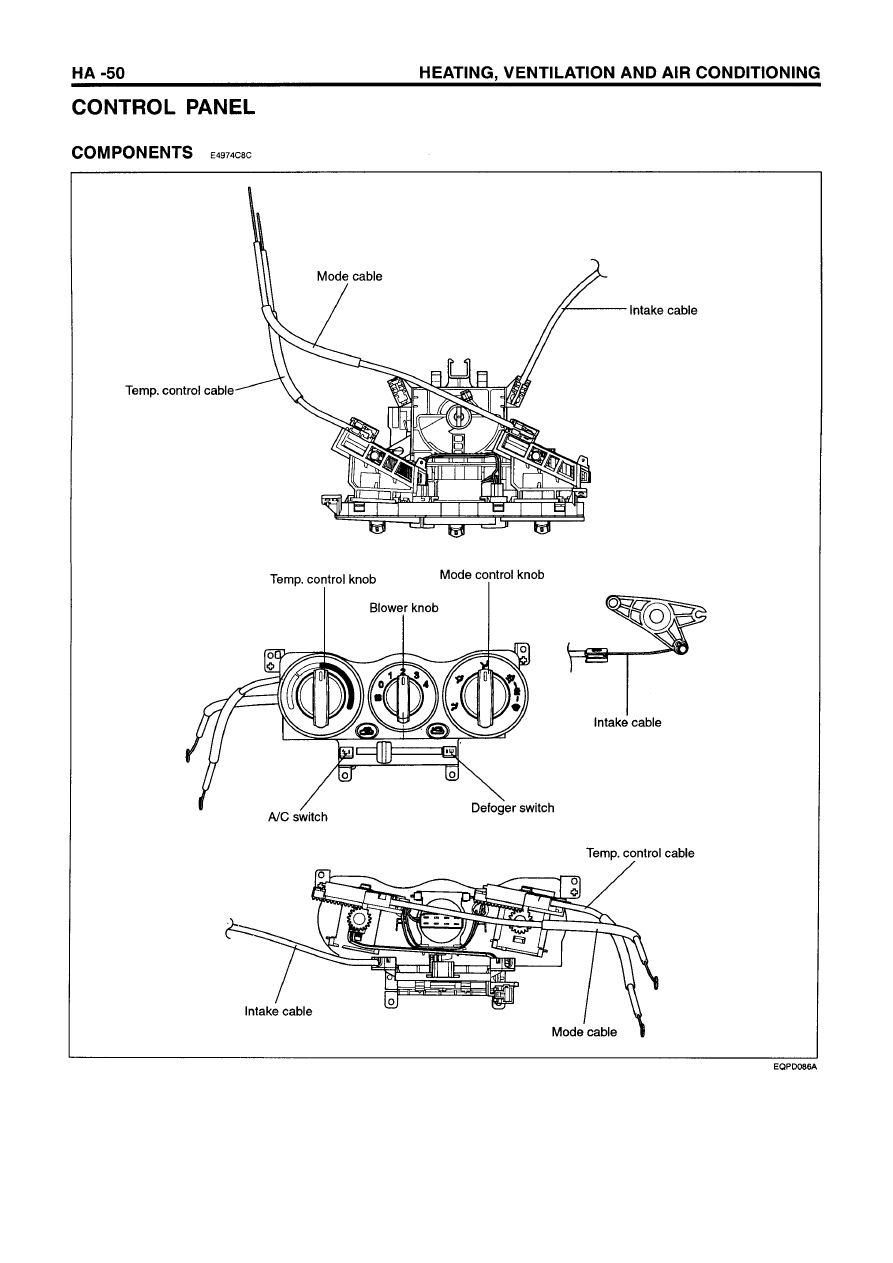 HA -50 HEATING, VENTILATION AND AIR CONDITIONING

CONTROL PANEL

COMPONENTS E4974C8C

Mode cable

Intake cable

Temp. control cable

Temp. control knob

Mode control knob

Blower knob

0 1 2 3 4

Intake cable

A/C switch

Defoger switch

Temp. control cable

Intake cable

Mode cable

EQPD086A