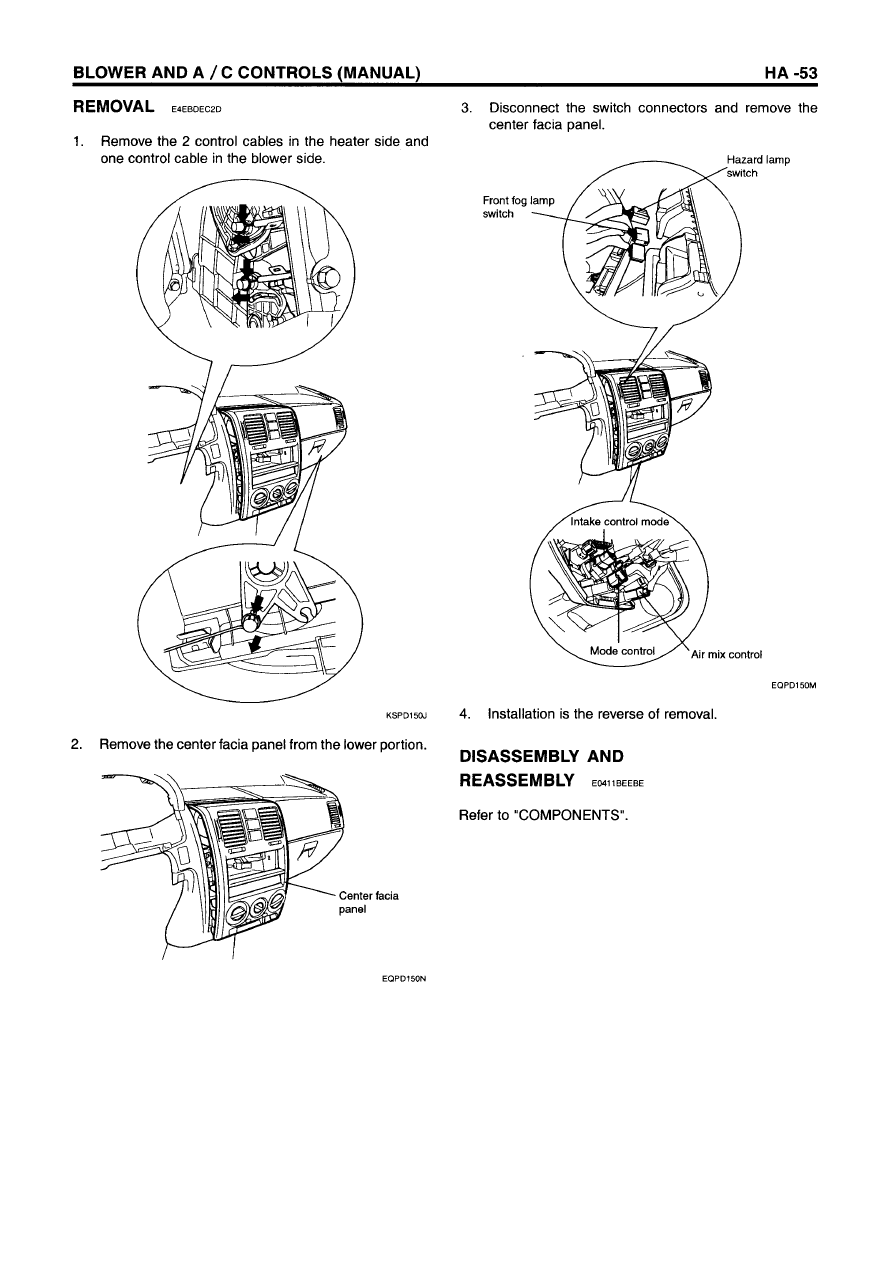 BLOWER AND A / C CONTROLS (MANUAL)

HA -53

REMOVAL E4EBDEC2D

1. Remove the 2 control cables in the heater side and one control cable in the blower side.

KSPD150J

2. Remove the center facia panel from the lower portion.

Center facia panel

EQPD150N

3. Disconnect the switch connectors and remove the center facia panel.

Hazard lamp switch

Front fog lamp switch

Intake control mode

Mode control

Air mix control

EQPD150M

4. Installation is the reverse of removal.

DISASSEMBLY AND REASSEMBLY E0411BEEBE

Refer to "COMPONENTS".