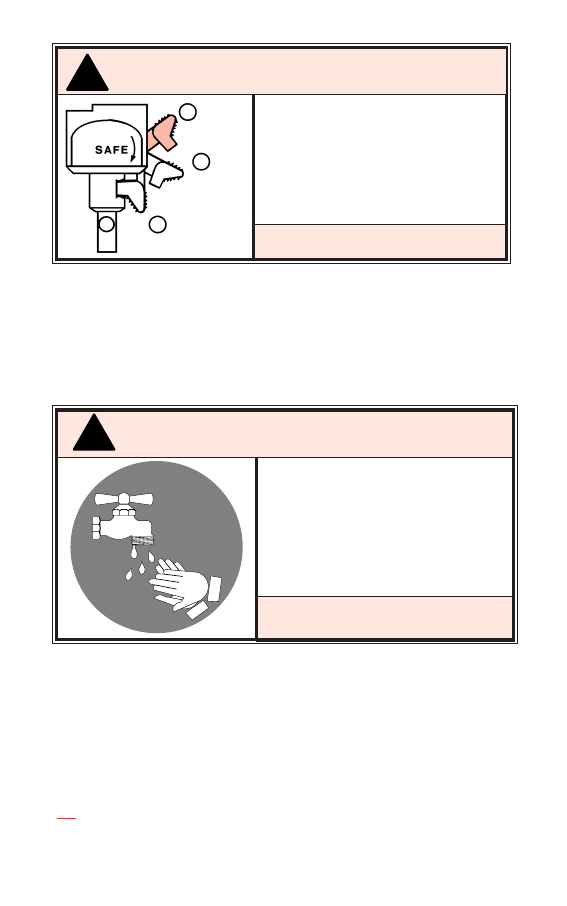 SAFE