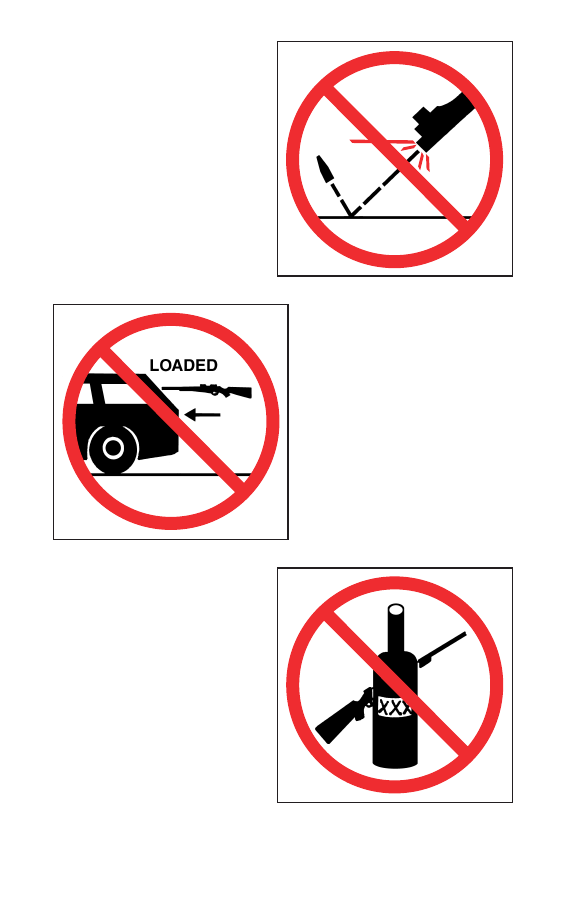 LOADED

XXX