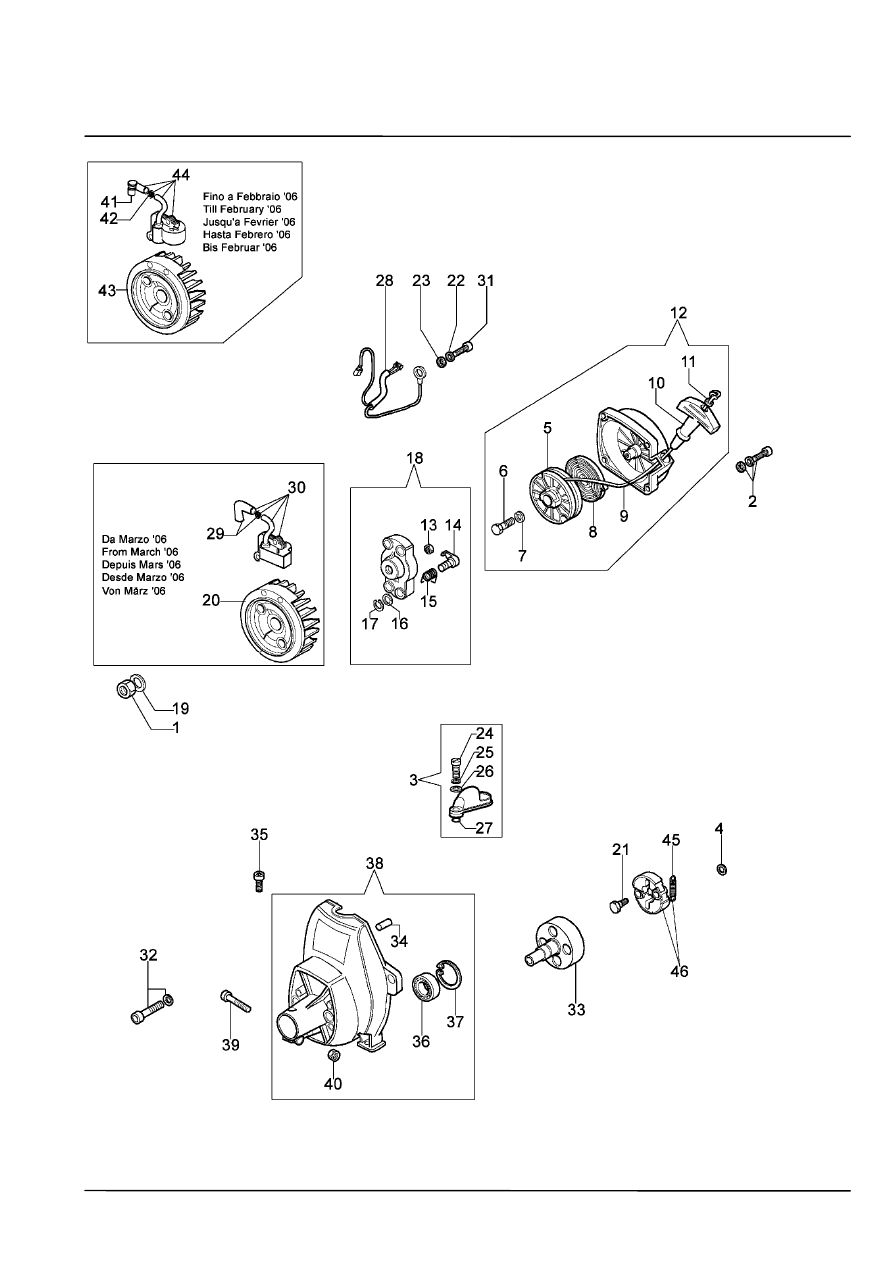 44
41
42
Fino a Febbraio '06
Till February '06
Jusqu'a Fevrier '06
Hasta Febrero '06
Bis Februar '06
43

28 23 22 31

12
11
10
5
6
7
8
9
2

18
13 14
15
17 16

30
29
Da Marzo '06
From March '06
Depuis Mars '06
Desde Marzo '06
Von März '06
20

19
1

24
25
26
3
27

35
38
34
36
37
40
32
39

21
45
4
46
33