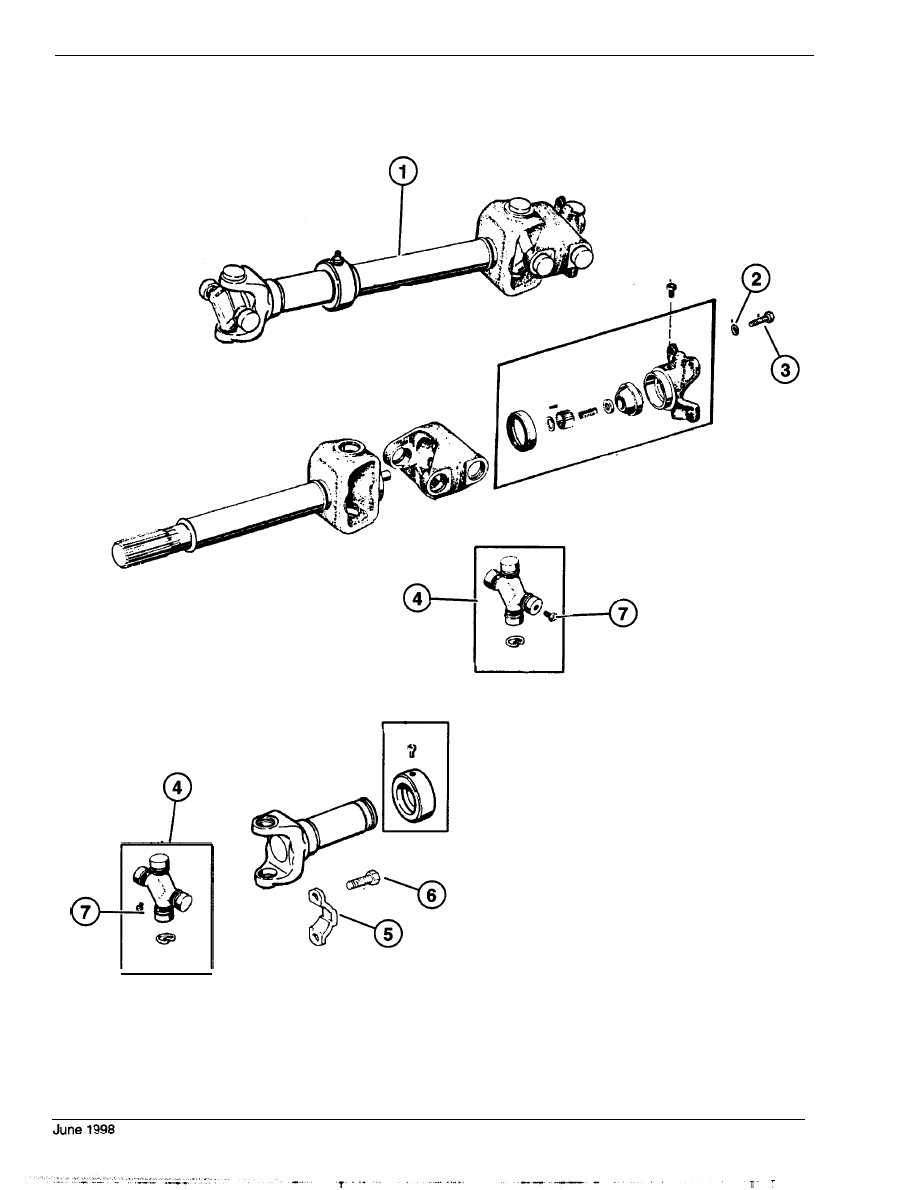 1
2
3
4
7
4
7
6
5
June 1998