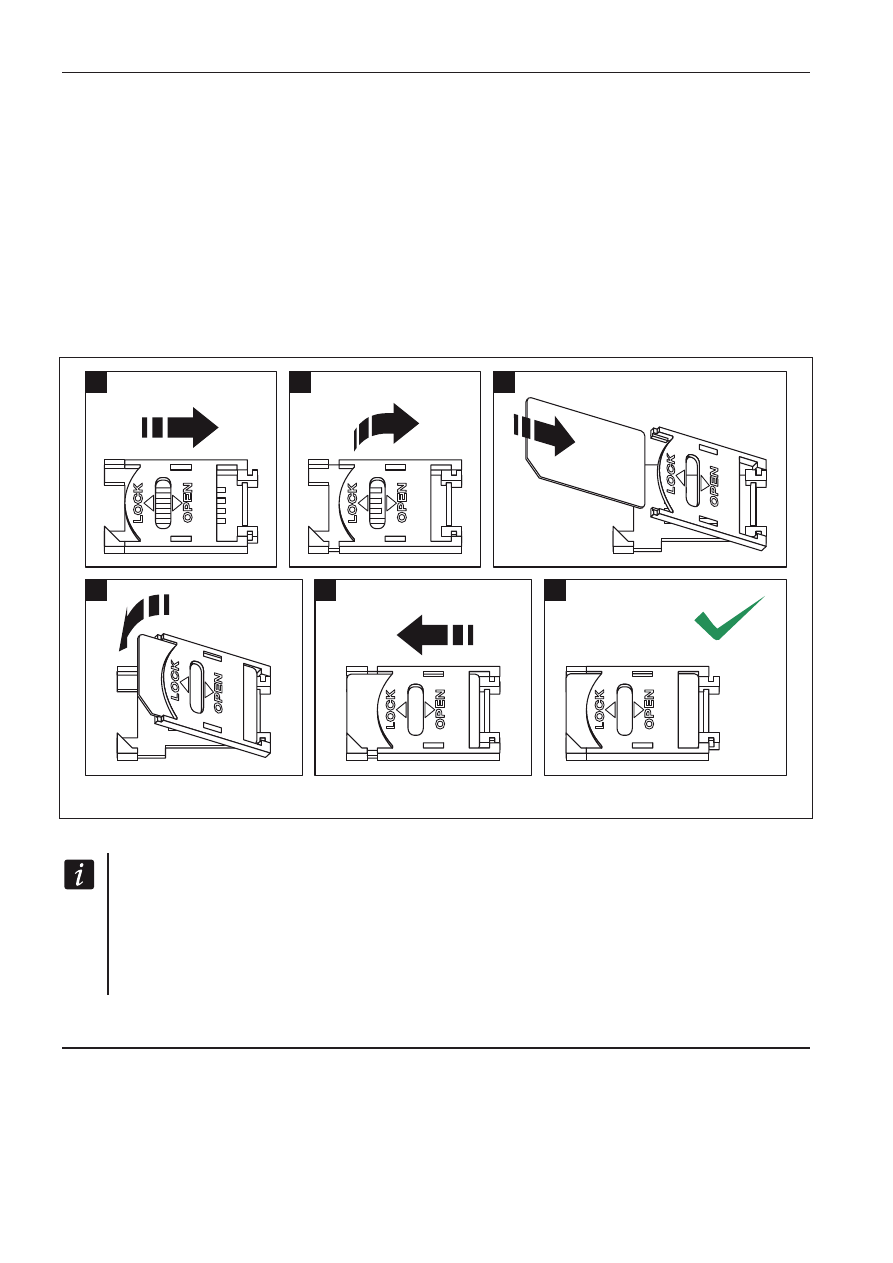 LOCK OPEN

LOCK OPEN

LOCK OPEN

LOCK OPEN

LOCK OPEN

LOCK OPEN

i