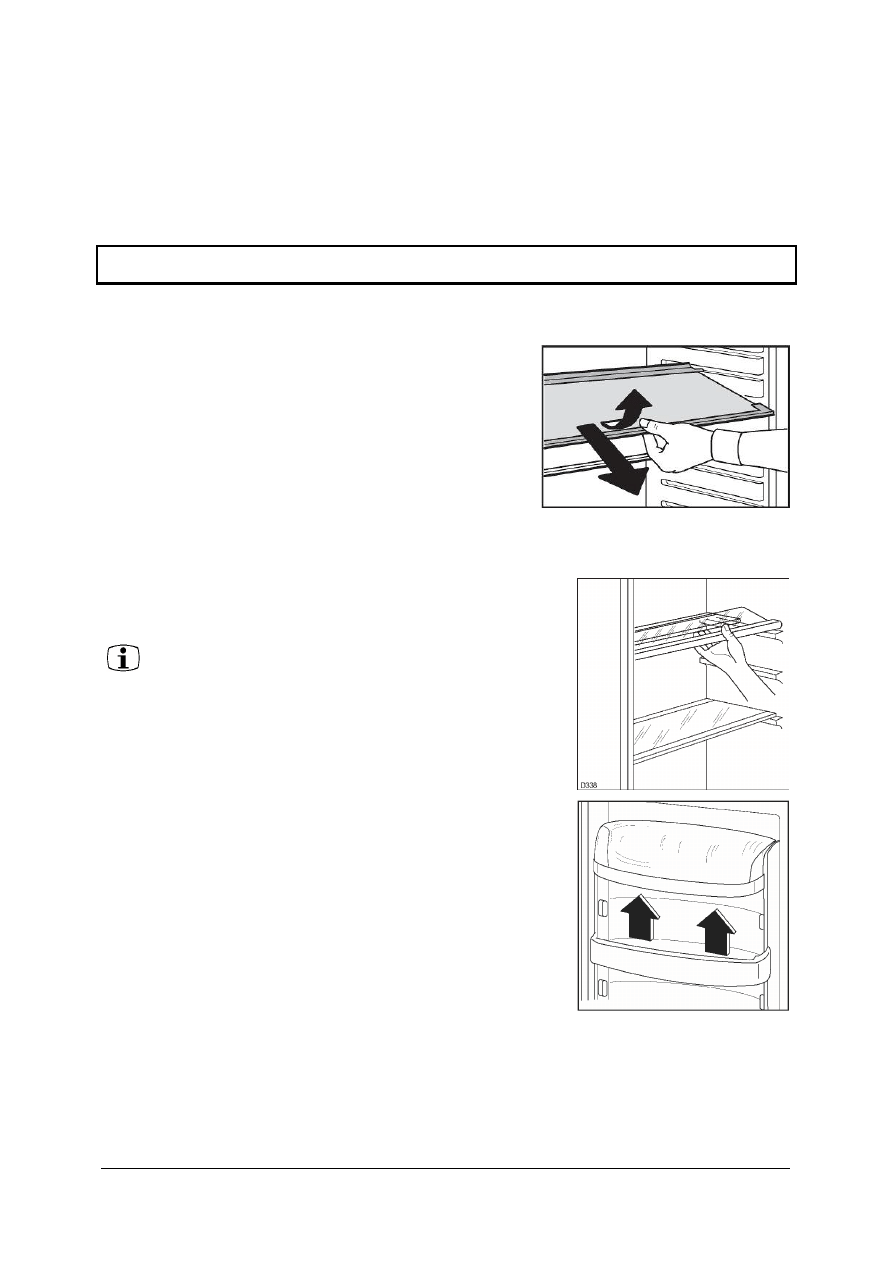 D338