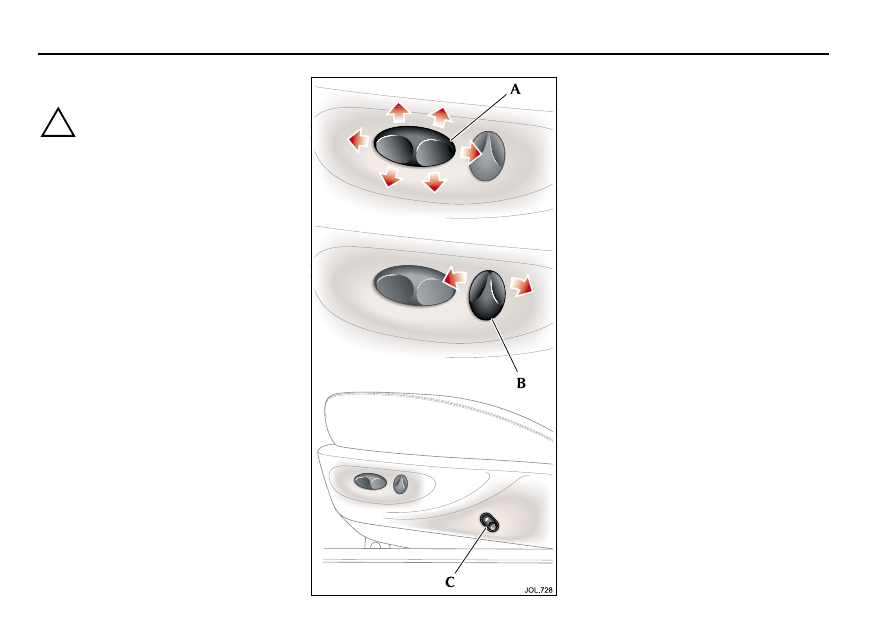 A

B

C

JOL.728