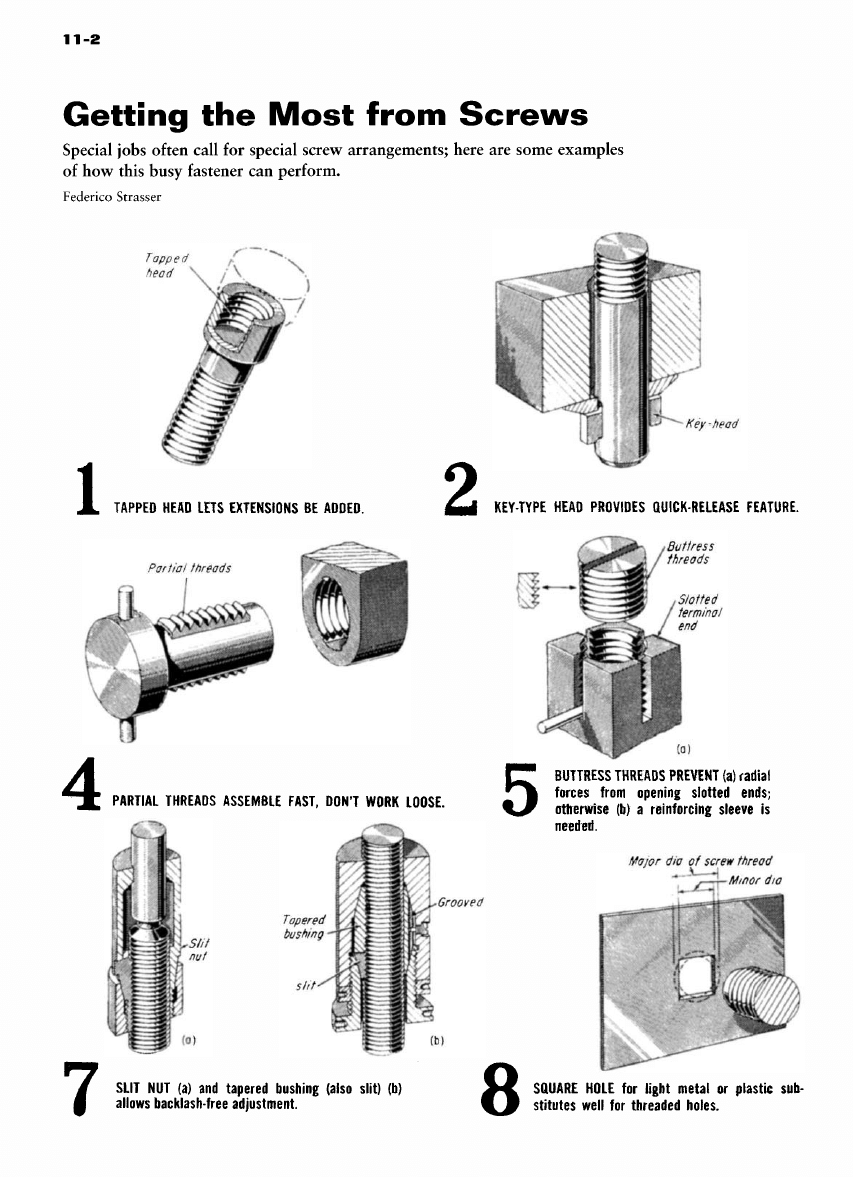 11-2

Getting the Most from Screws

Special jobs often call for special screw arrangements; here are some examples of how this busy fastener can perform.

Federico Strasser

Tapped head

1 TAPPED HEAD LETS EXTENSIONS BE ADDED.

Key-head

2 KEY-TYPE HEAD PROVIDES QUICK-RELEASE FEATURE.

Partial threads

4 PARTIAL THREADS ASSEMBLE FAST, DON'T WORK LOOSE.

Buttress threads

Slotted terminal end

(a)

5 BUTTRESS THREADS PREVENT (a) radial forces from opening slotted ends; otherwise (b) a reinforcing sleeve is needed.

Slit nut

(a)

Tapered bushing

Grooved

slit

(b)

7 SLIT NUT (a) and tapered bushing (also slit) (b) allows backlash-free adjustment.

Major dia of screw thread

Minor dia

8 SQUARE HOLE for light metal or plastic substitutes well for threaded holes.