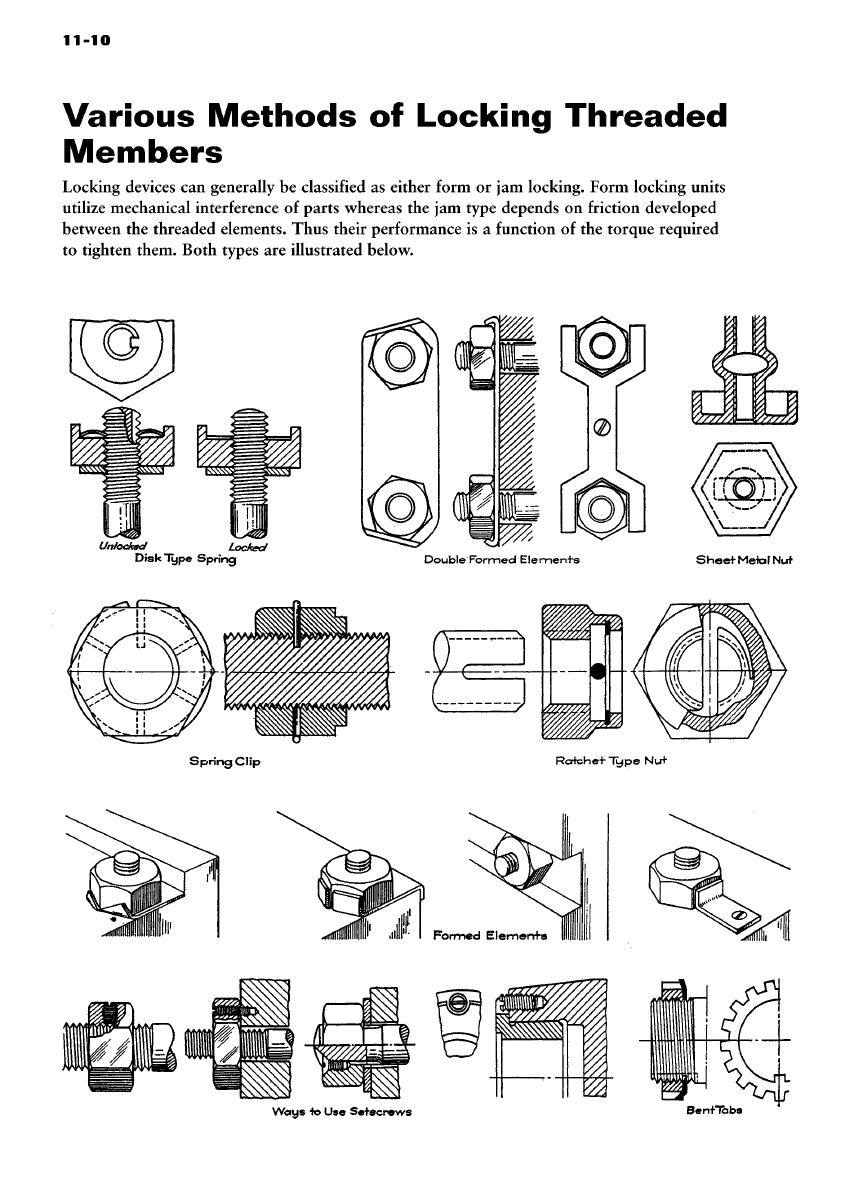 11-10

Various Methods of Locking Threaded Members

Locking devices can generally be classified as either form or jam locking. Form locking units utilize mechanical interference of parts whereas the jam type depends on friction developed between the threaded elements. Thus their performance is a function of the torque required to tighten them. Both types are illustrated below.

Unlocked Locked
Disk Type Spring

Double Formed Elements

Sheet Metal Nut

Spring Clip

Ratchet Type Nut

Formed Elements

Ways to Use Setscrews

Bent Tabs