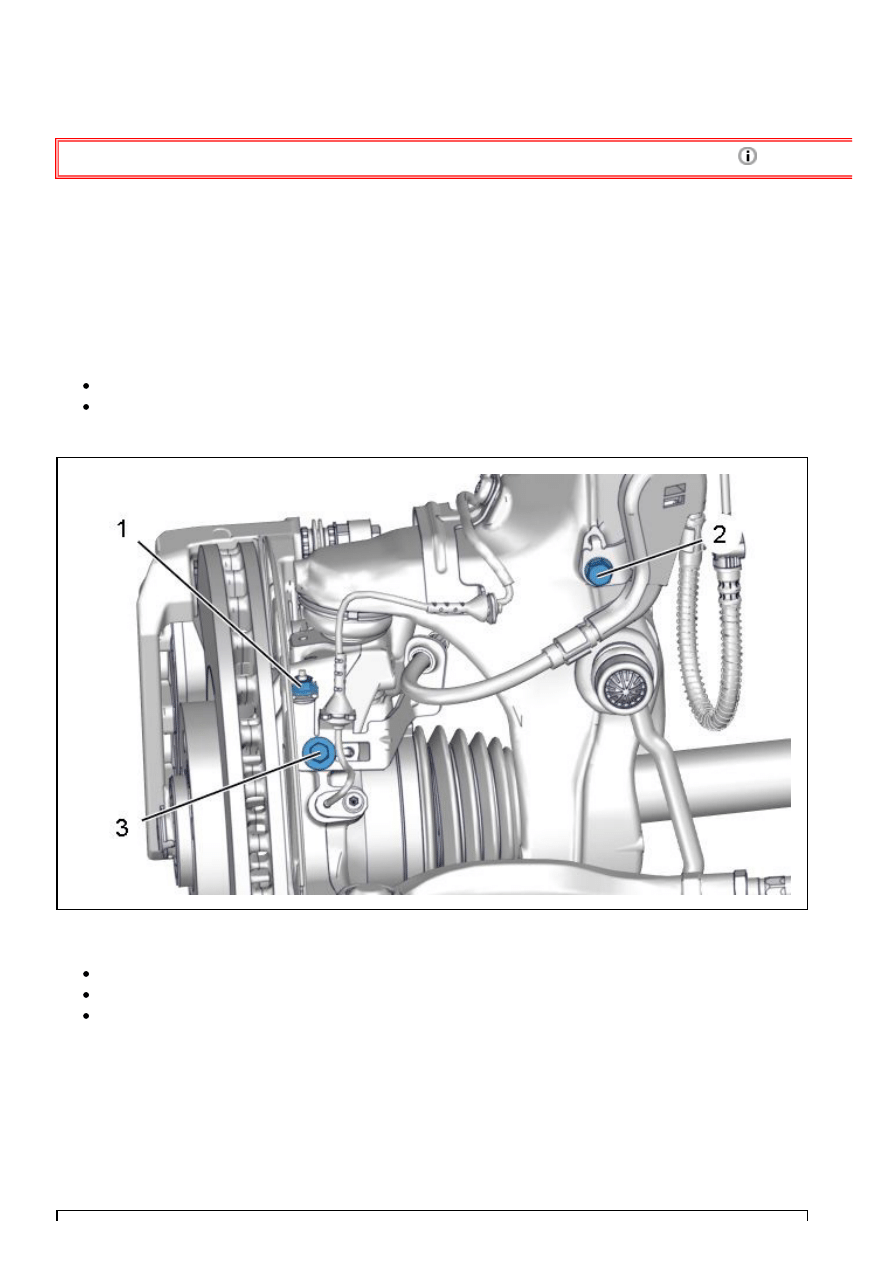 1

2

3