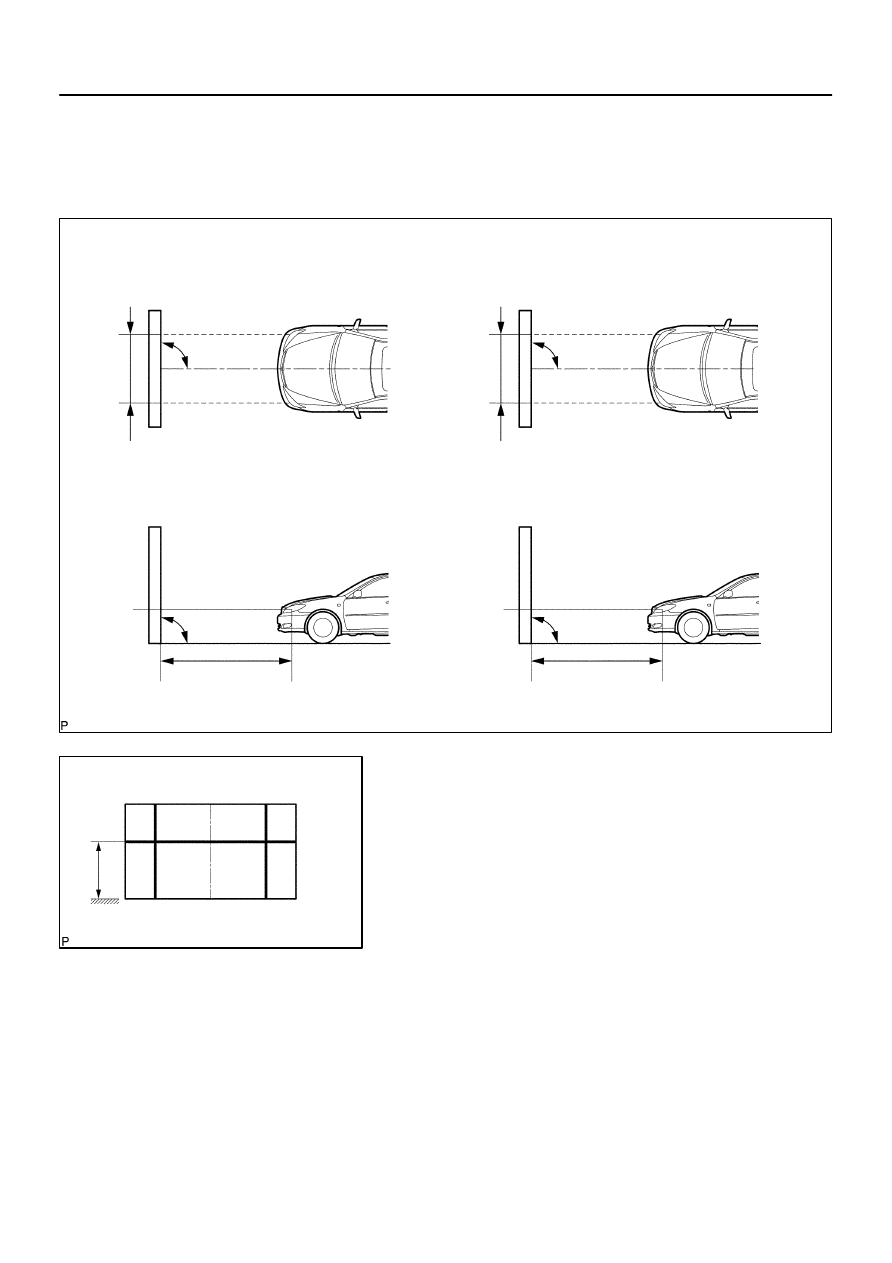 P

P