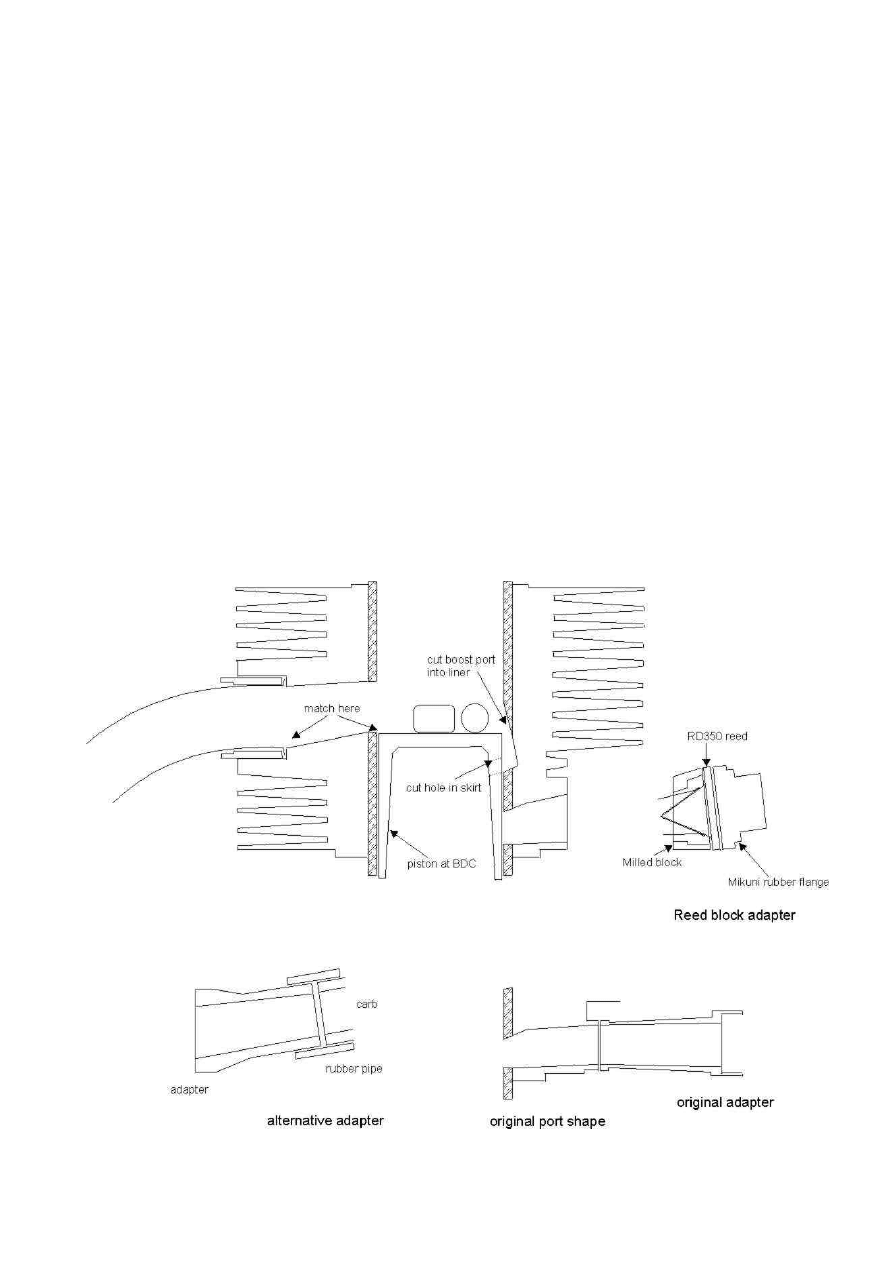 cut boost port into liner

match here

RD350 reed

cut hole in skirt

piston at BDC

Milled block

Mikuni rubber flange

Reed block adapter

carb

rubber pipe

adapter

alternative adapter

original port shape

original adapter