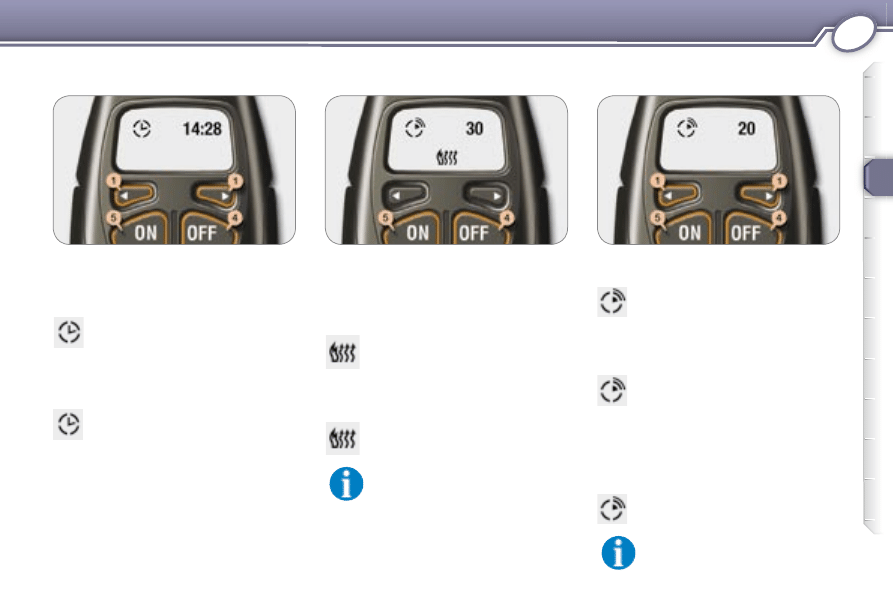 14:28

1 1 5 4 ON OFF

30

5 4 ON OFF

20

1 1 5 4 ON OFF