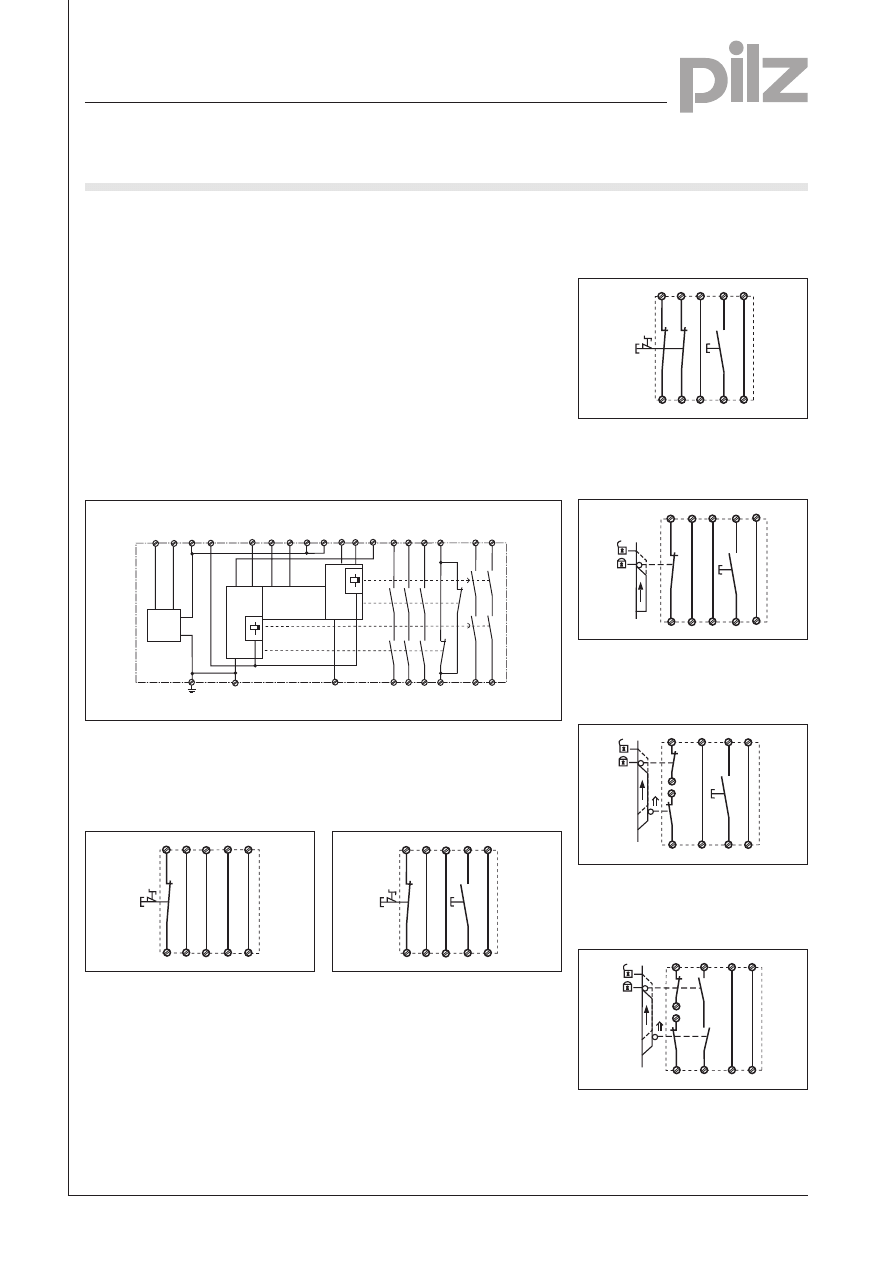 pilz