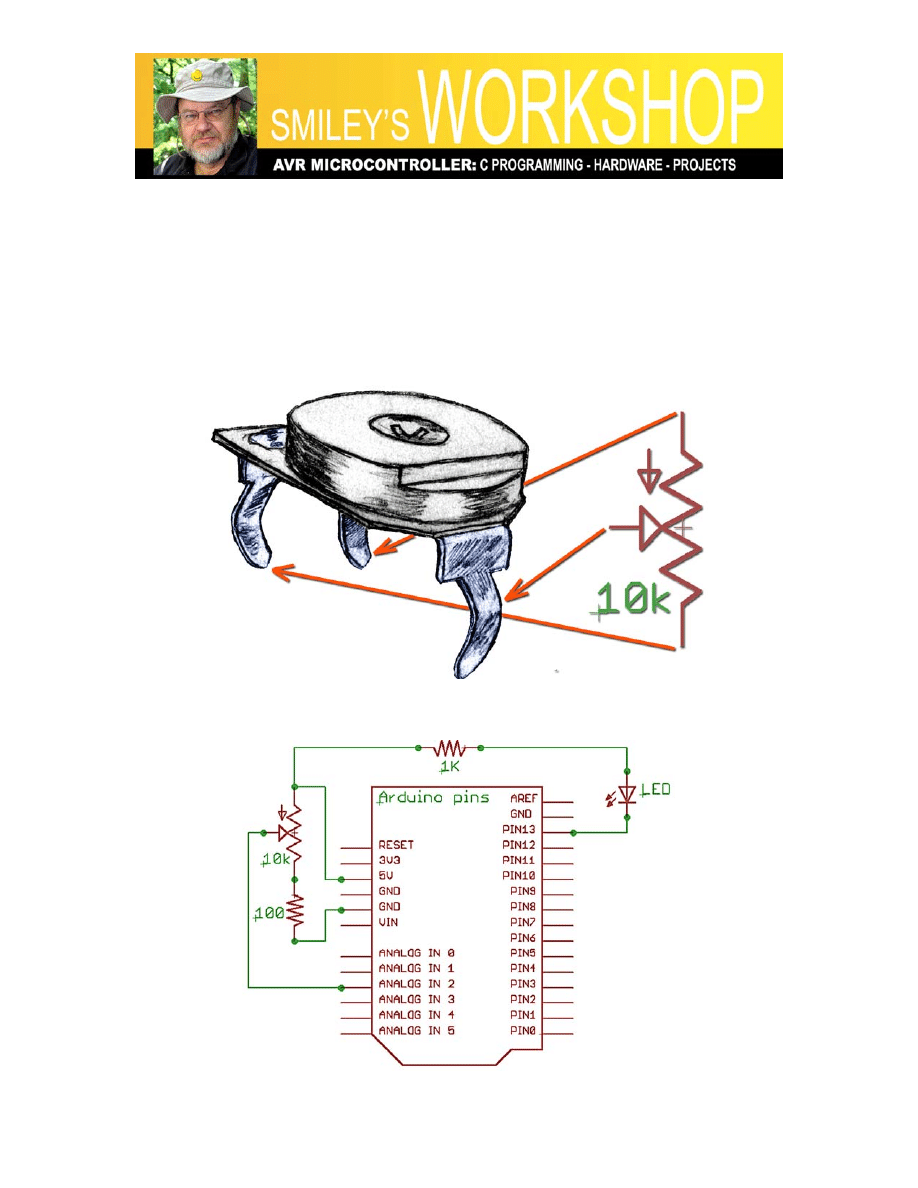 SMILEY'S WORKSHOP
AVR MICROCONTROLLER: C PROGRAMMING - HARDWARE - PROJECTS

10k

1K
LED
Arduino pins
10k
100
RESET
3V3
5V
GND
GND
VIN
ANALOG IN 0
ANALOG IN 1
ANALOG IN 2
ANALOG IN 3
ANALOG IN 4
ANALOG IN 5
AREF
GND
PIN13
PIN12
PIN11
PIN10
PIN9
PIN8
PIN7
PIN6
PIN5
PIN4
PIN3
PIN2
PIN1
PIN0