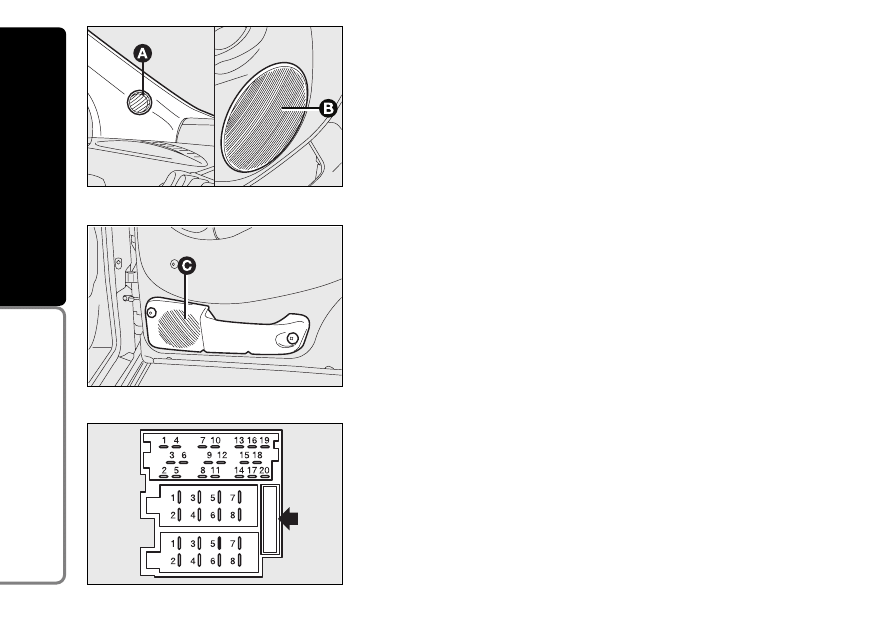 A
B
C
1 4 7 10 13 16 19
3 6 9 12 15 18
2 5 8 11 14 17 20
1 3 5 7
2 4 6 8
1 3 5 7
2 4 6 8