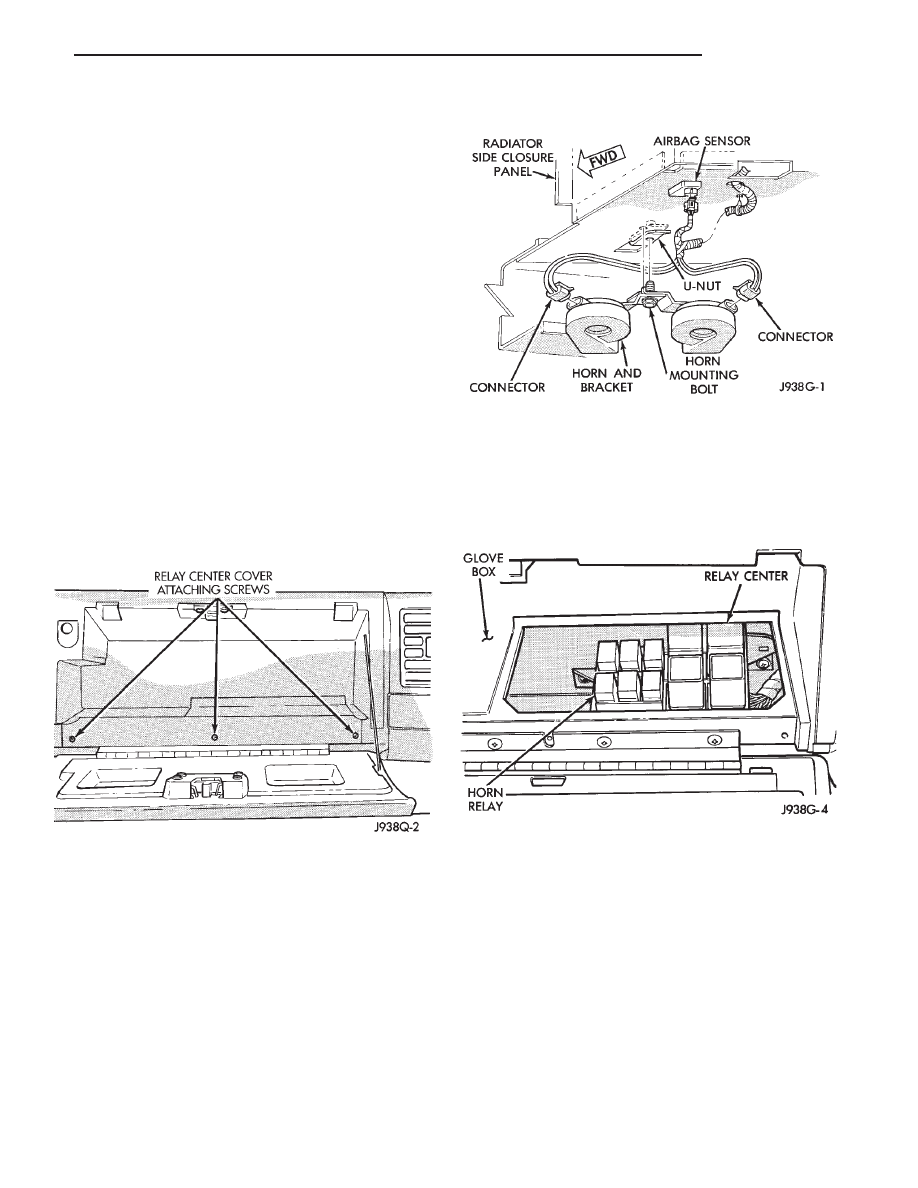 RADIATOR SIDE CLOSURE PANEL

FWD

AIRBAG SENSOR

U-NUT

CONNECTOR

CONNECTOR

HORN AND BRACKET

HORN MOUNTING BOLT

J938G-1

RELAY CENTER COVER ATTACHING SCREWS

J938Q-2

GLOVE BOX

RELAY CENTER

HORN RELAY

J938G-4