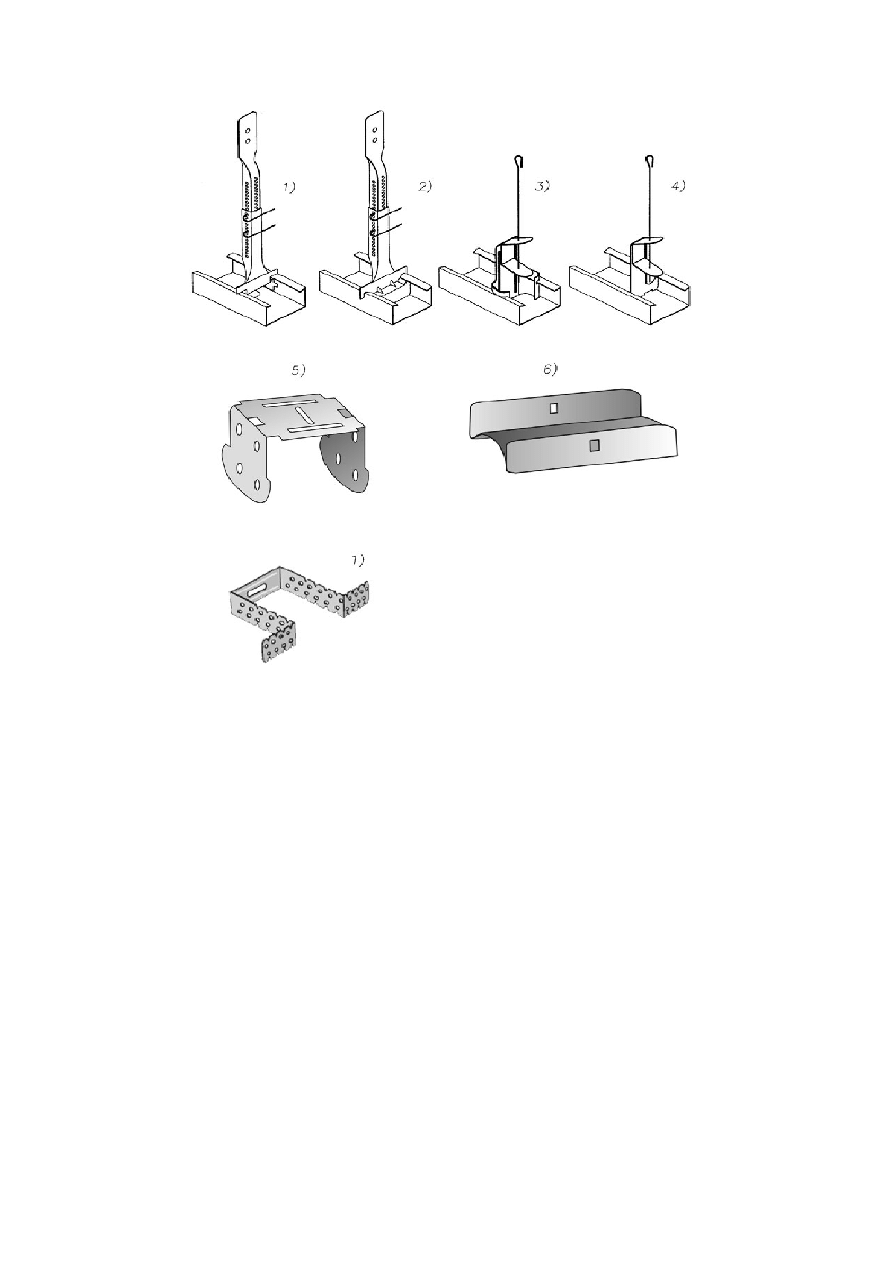 1)

2)

3)

4)

5)

6)

1)