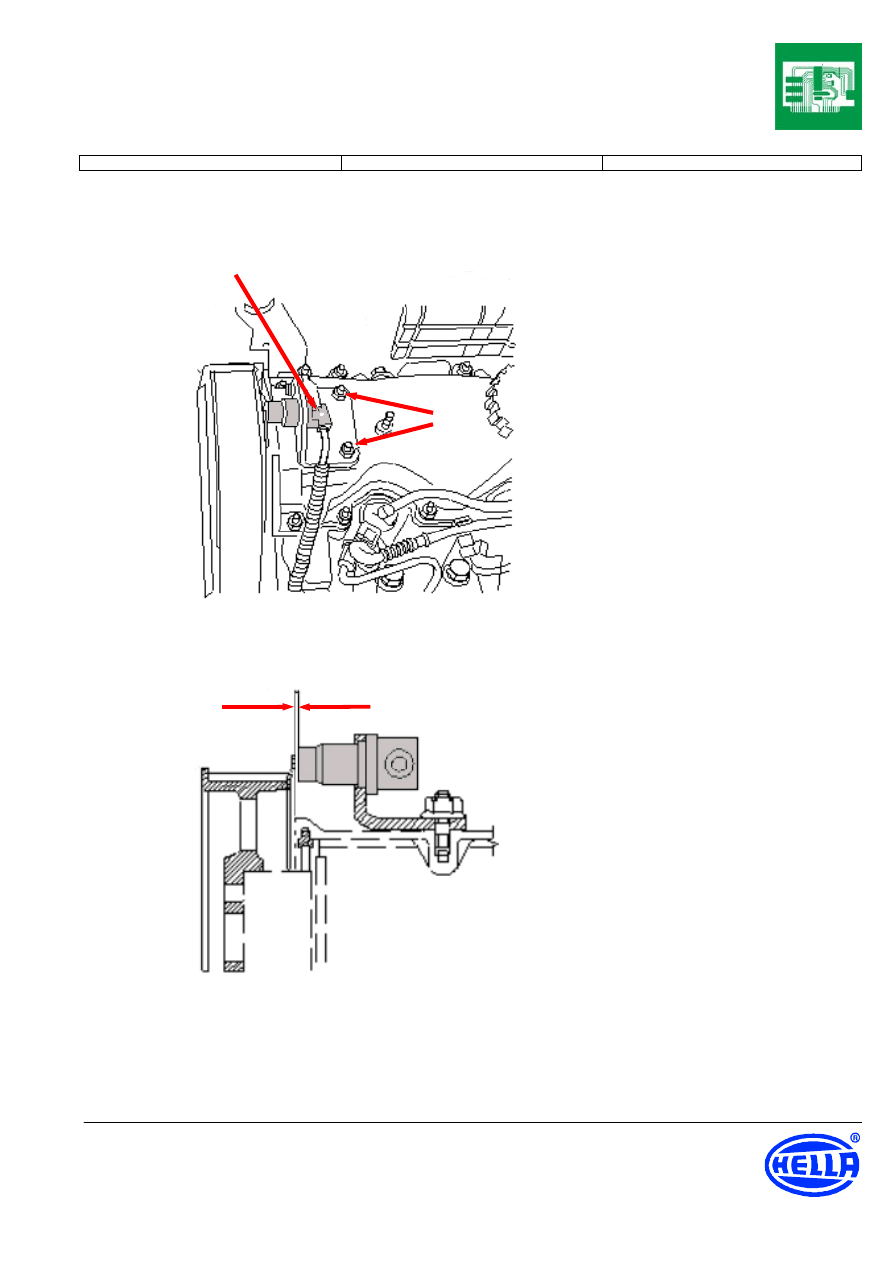 HELLA