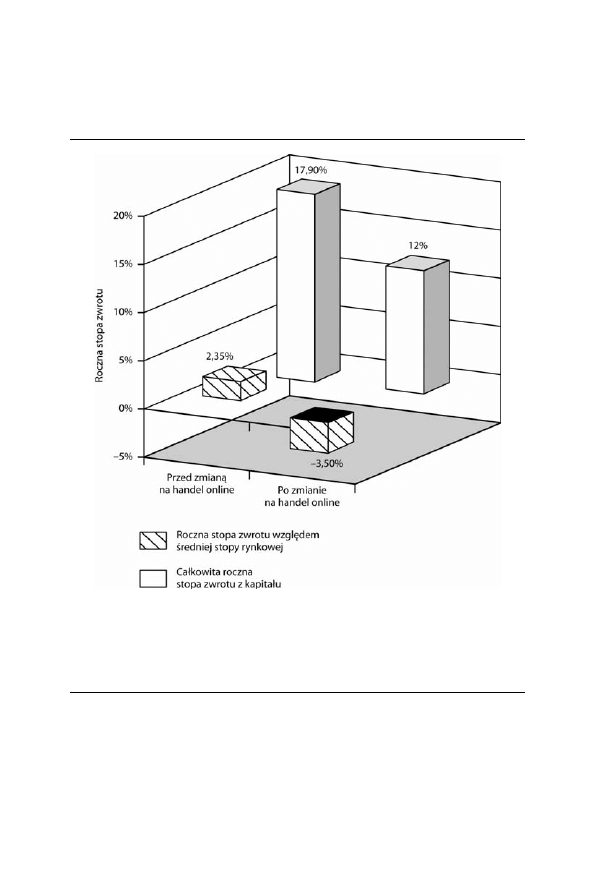 Roczna stopa zwrotu

20%

15%

10%

5%

0%

–5%

17,90%

12%

2,35%

–3,50%

Przed zmianą na handel online

Po zmianie na handel online

Roczna stopa zwrotu względem średniej stopy rynkowej

Całkowita roczna stopa zwrotu z kapitału