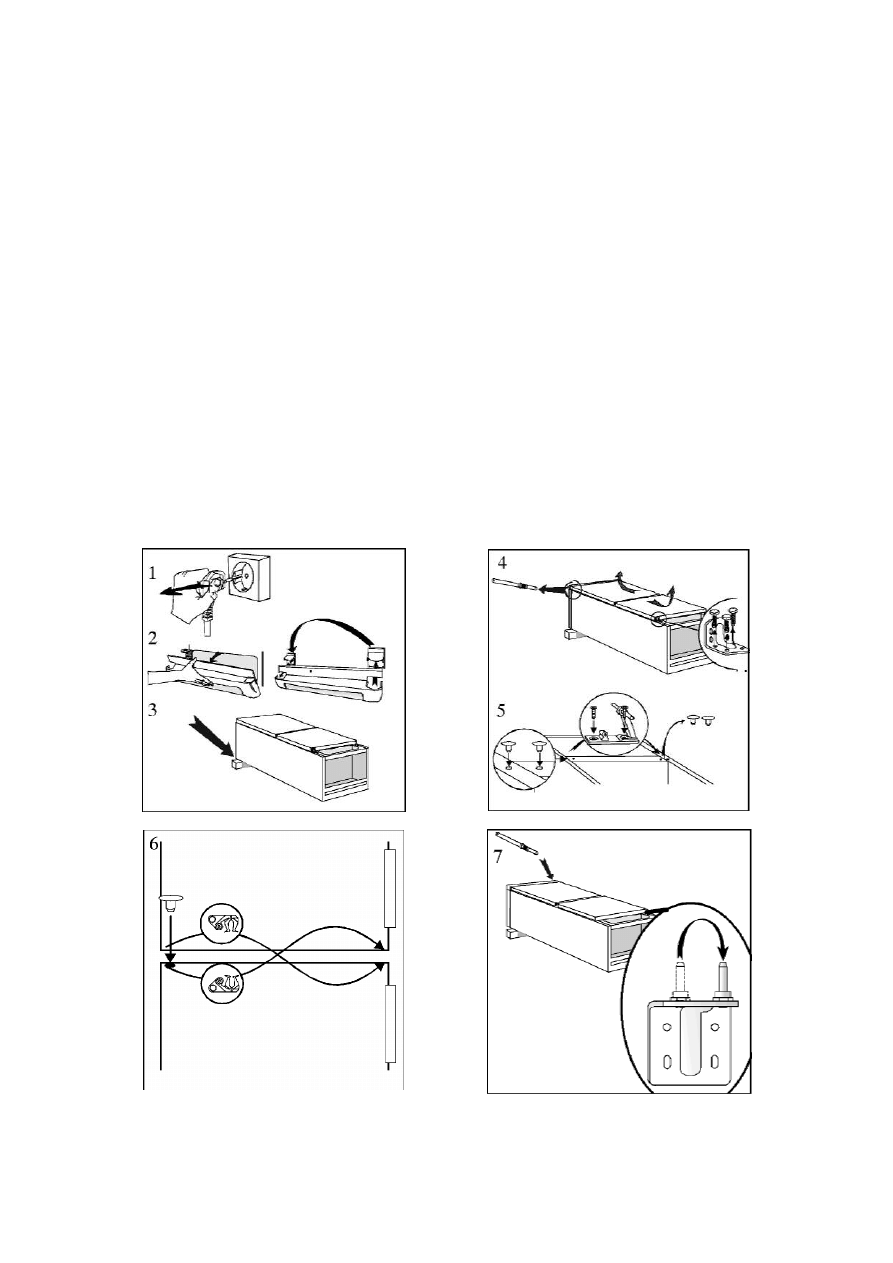 1
2
3
4
5
6
7