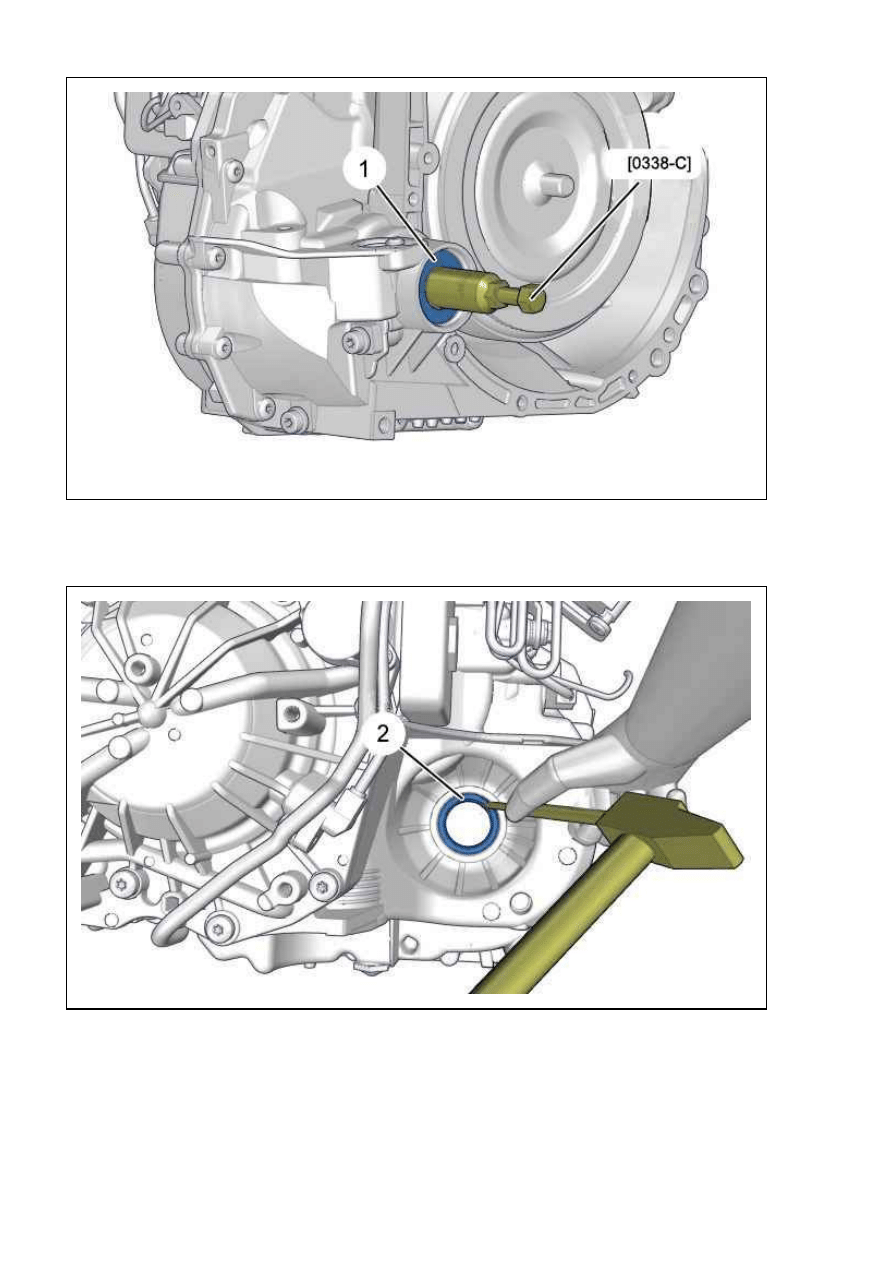 1

[0338-C]

2