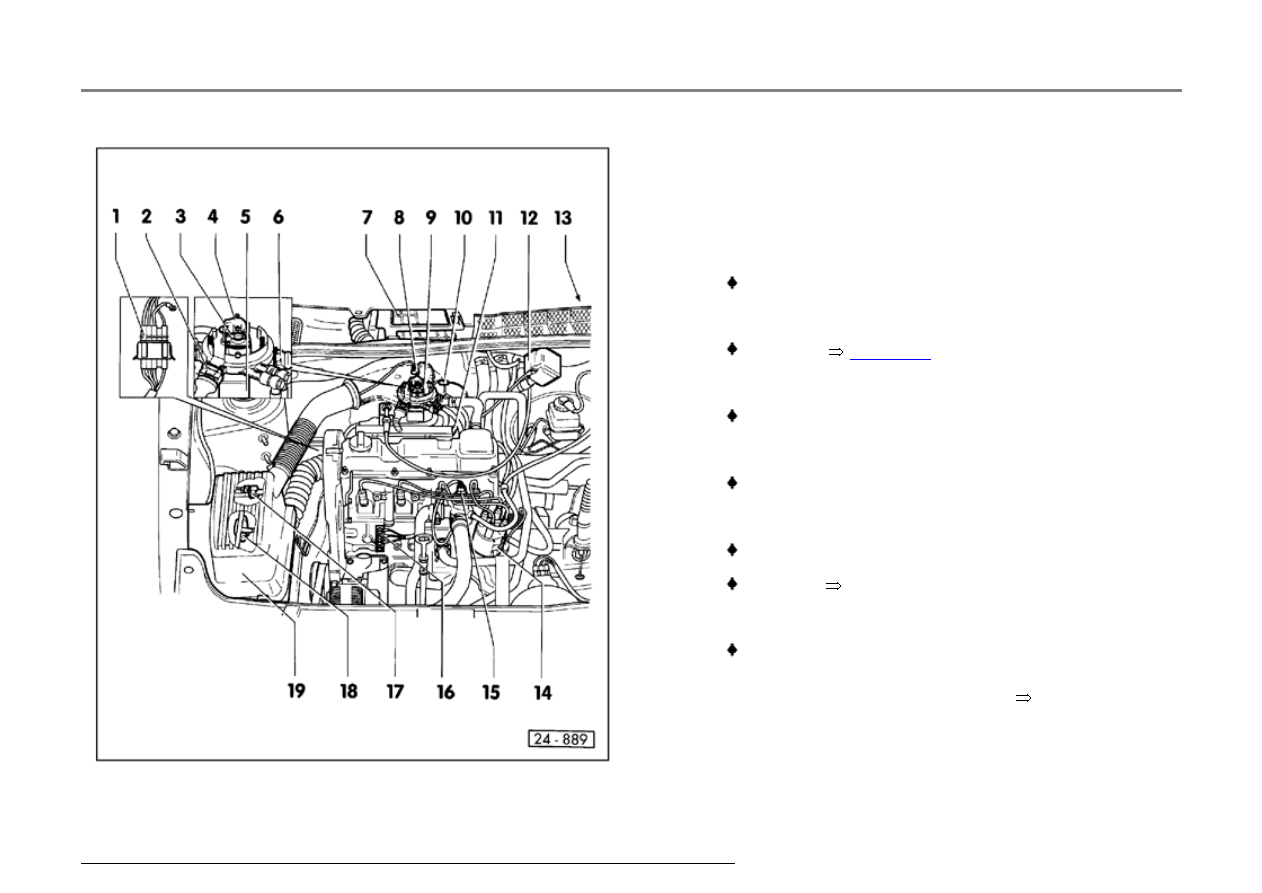 1 2 3 4 5 6 7 8 9 10 11 12 13

19 18 17 16 15 14

24 - 889

♦

♦ ⇒

♦

♦

♦

♦ ⇒

♦ ⇒