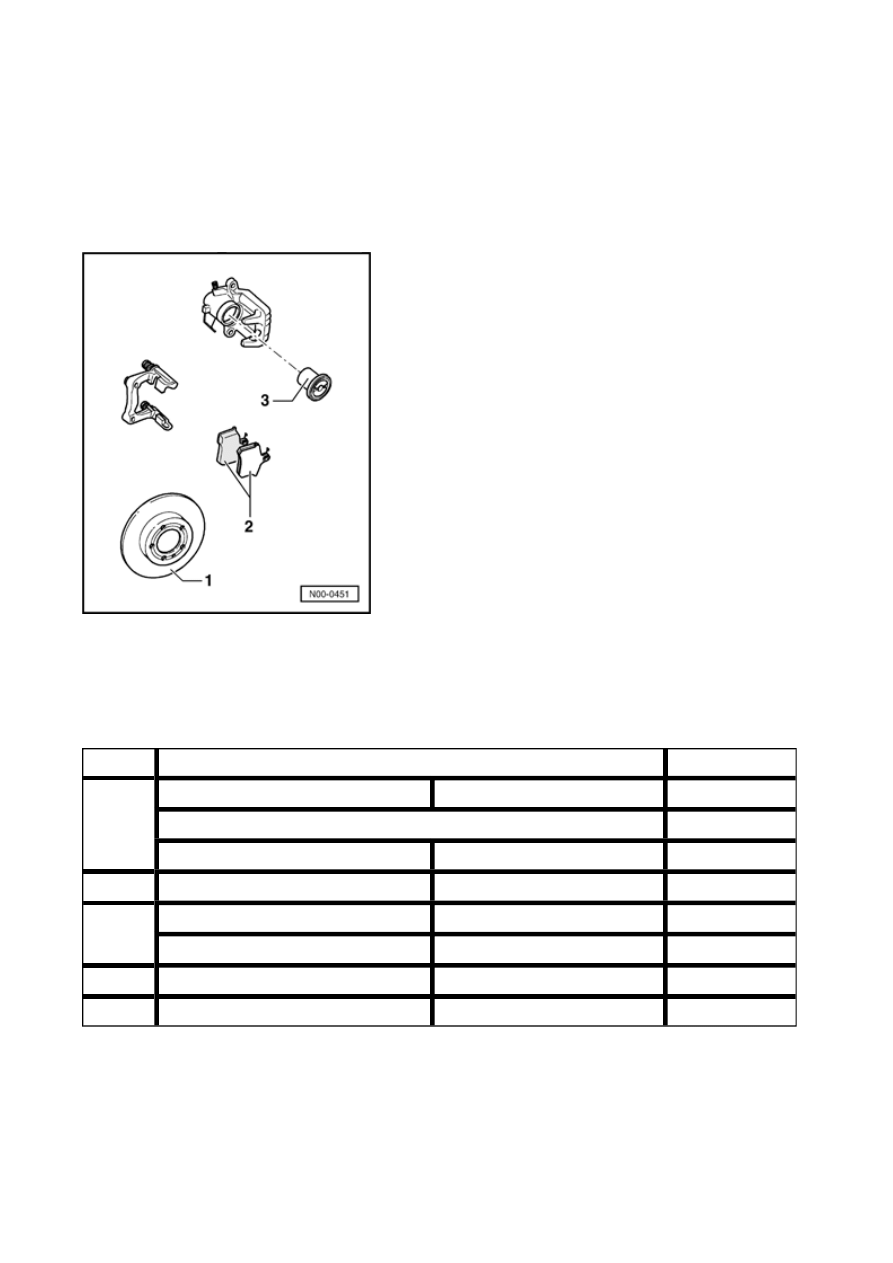 3

2

1

N00-0451