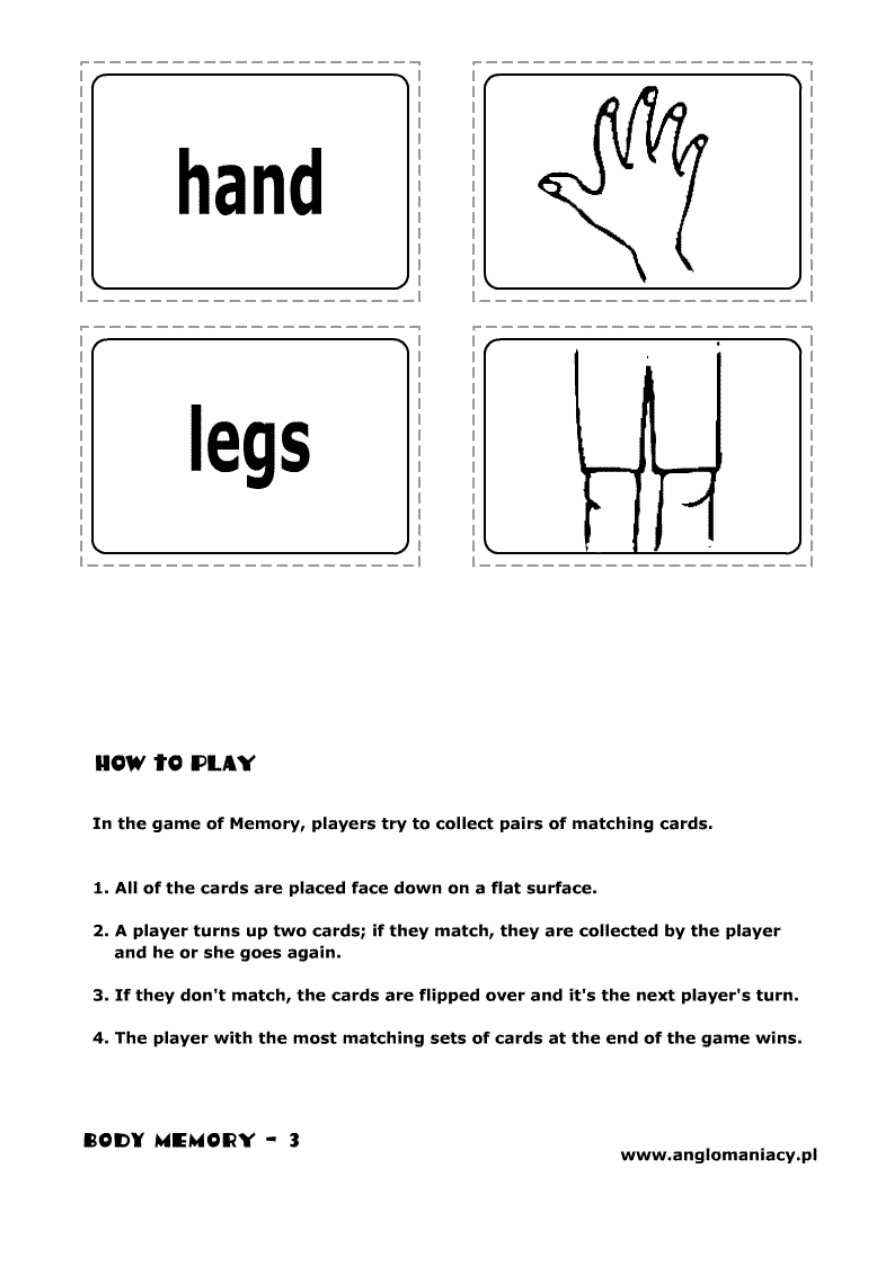 hand

legs

HOW TO PLAY

In the game of Memory, players try to collect pairs of matching cards.

1. All of the cards are placed face down on a flat surface.

2. A player turns up two cards; if they match, they are collected by the player and he or she goes again.

3. If they don't match, the cards are flipped over and it's the next player's turn.

4. The player with the most matching sets of cards at the end of the game wins.

BODY MEMORY - 3

www.anglomaniacy.pl