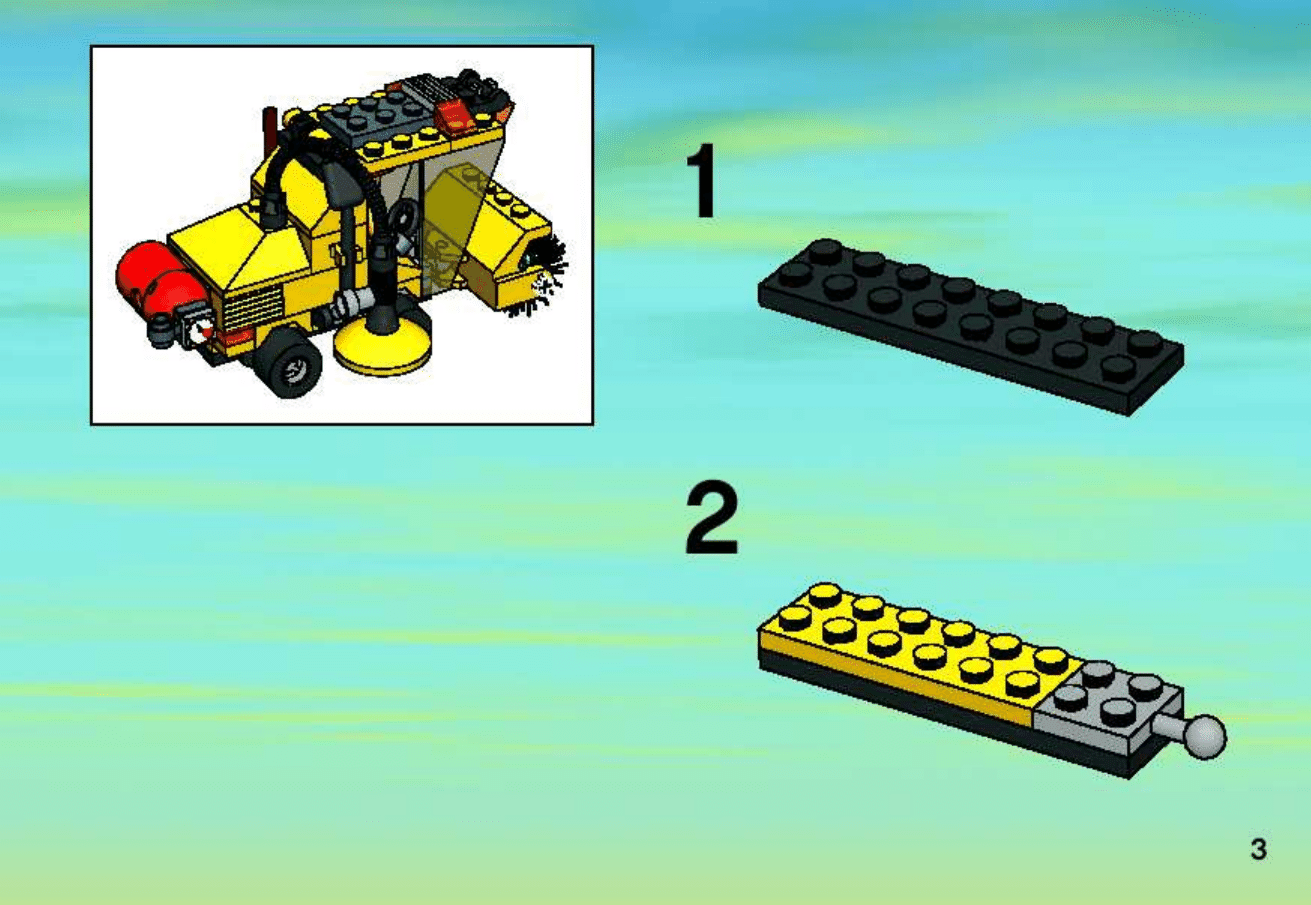 1

2

3