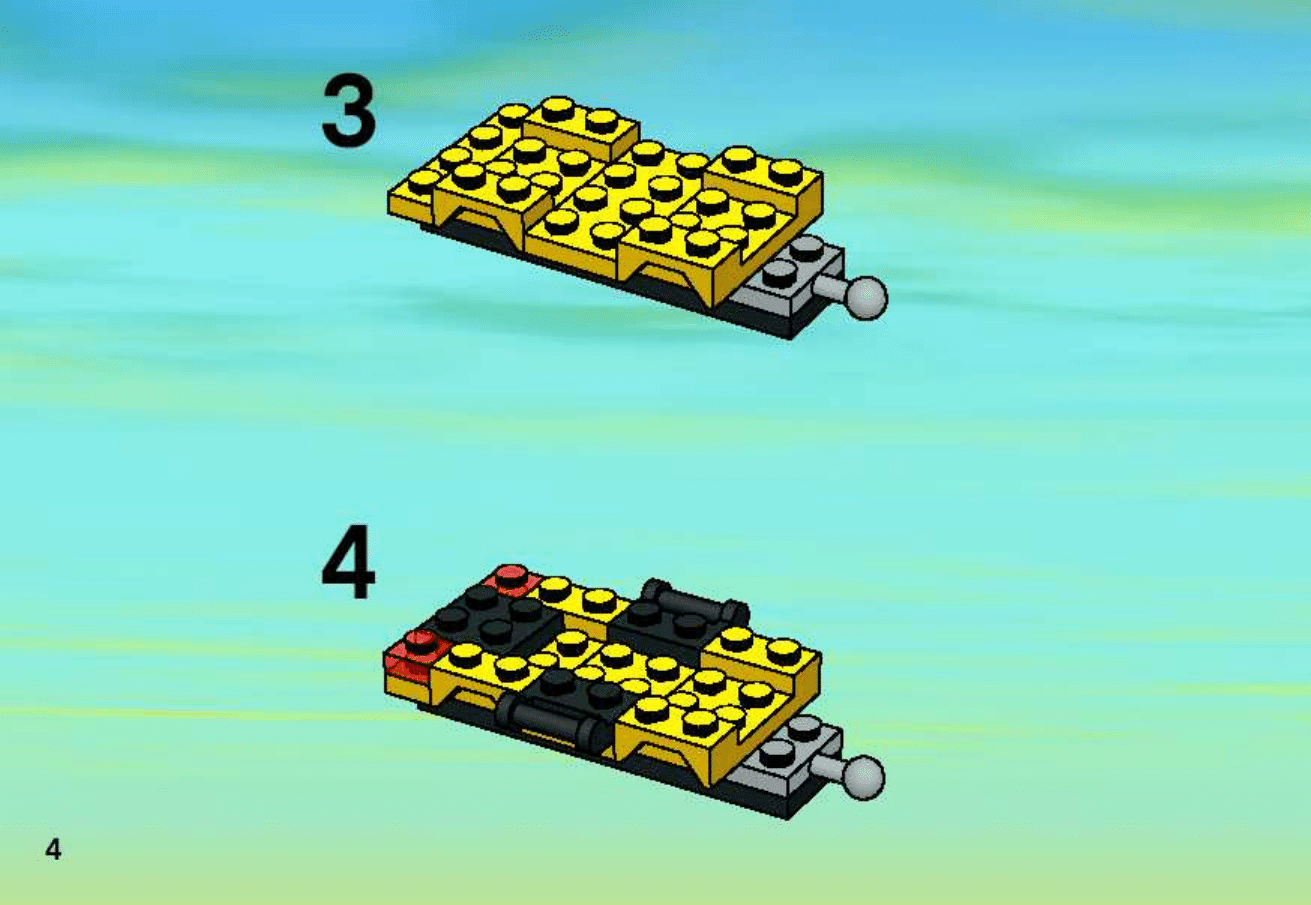 3

4

4