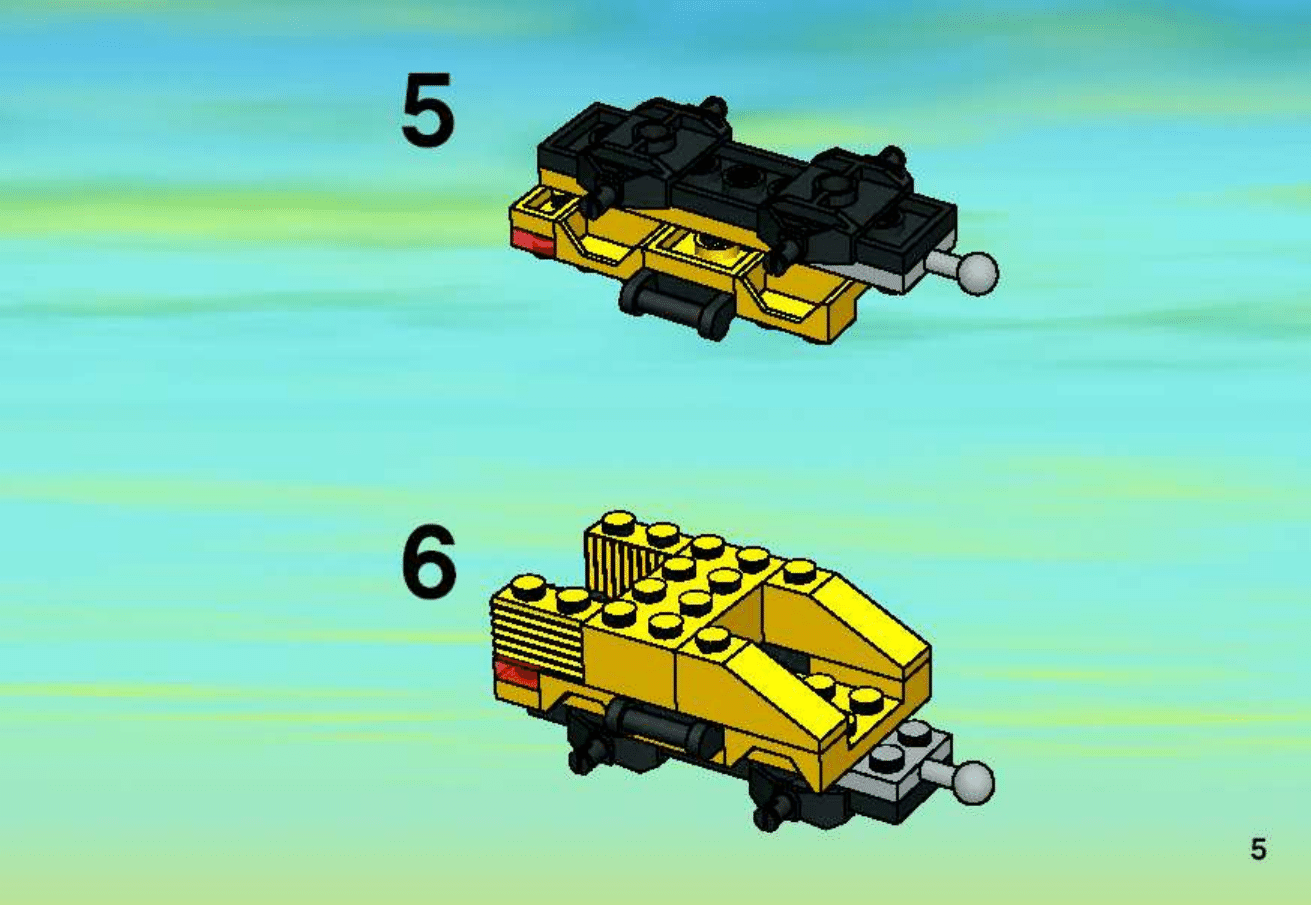 5

6

5