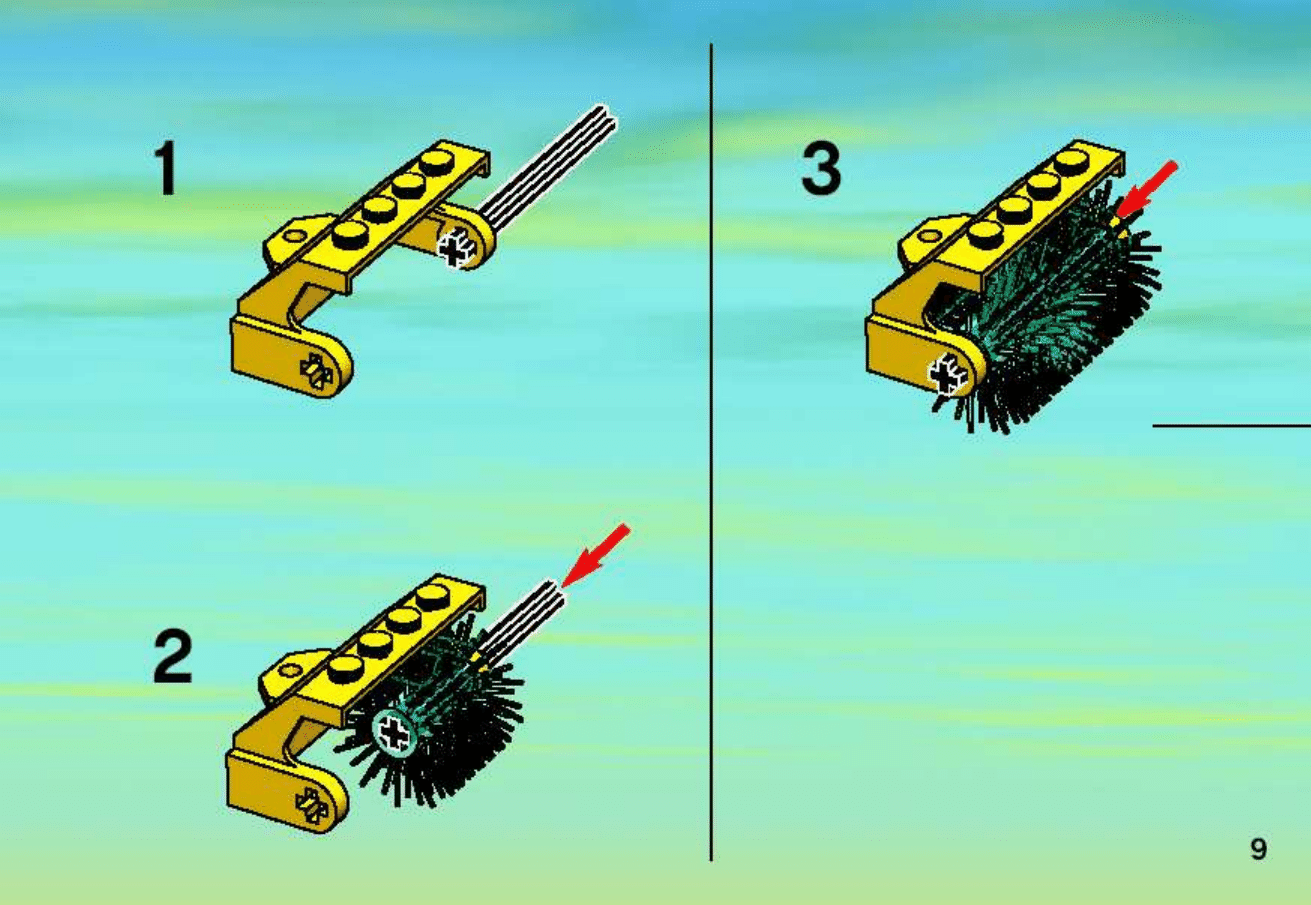 1

2

3

9