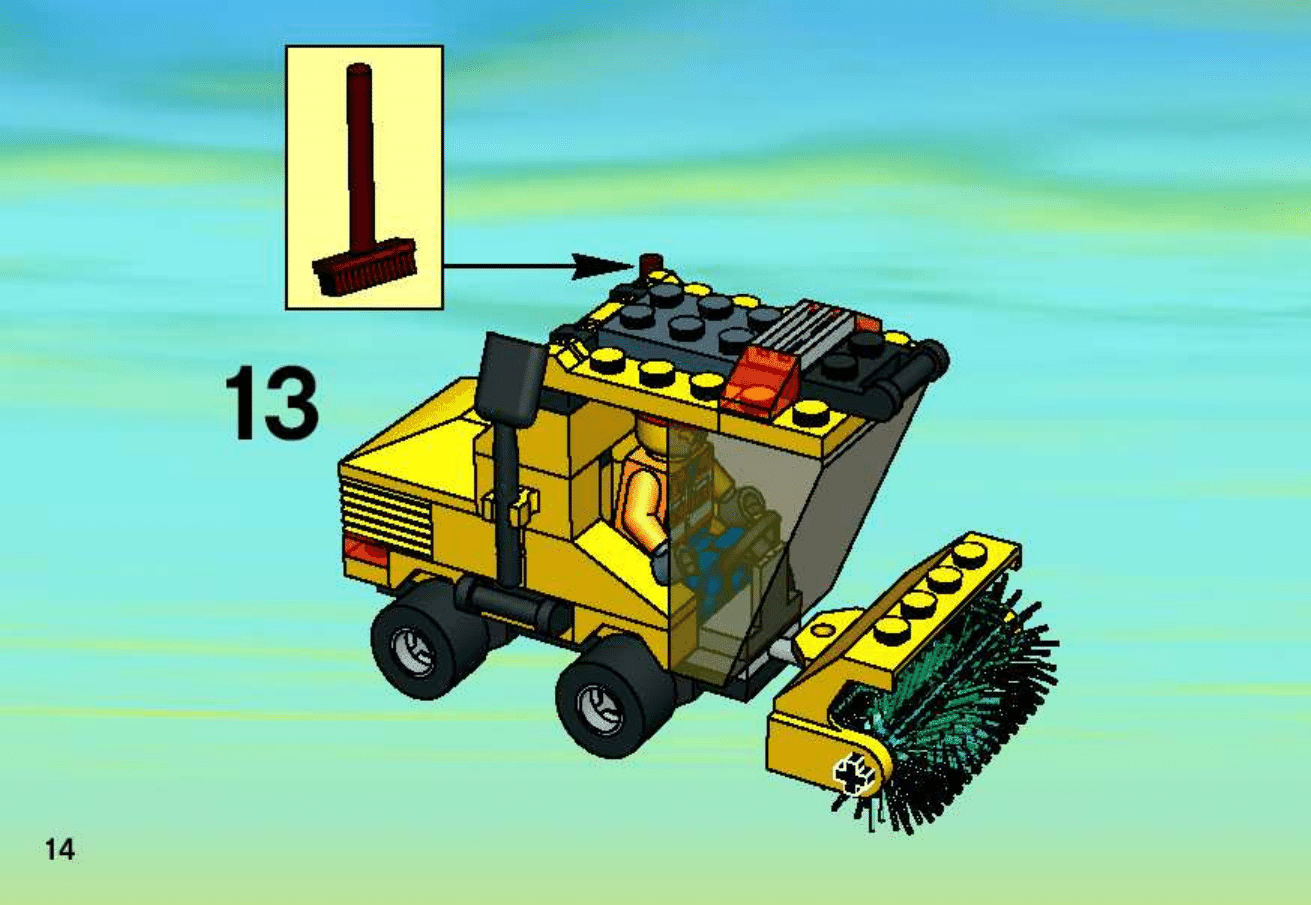 13

14