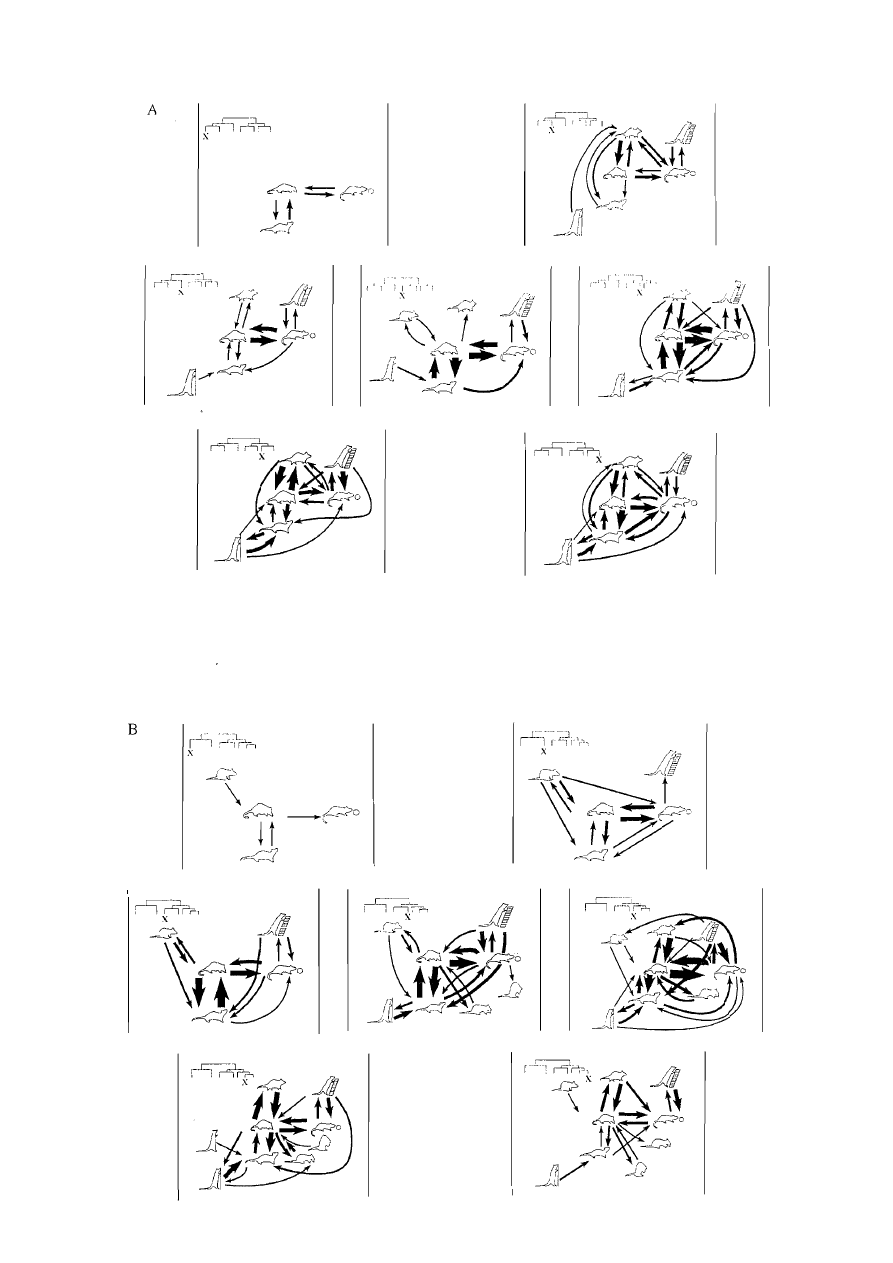 A

X

X

X

X

X

X

X

B

X

X

X

X

X

X

X