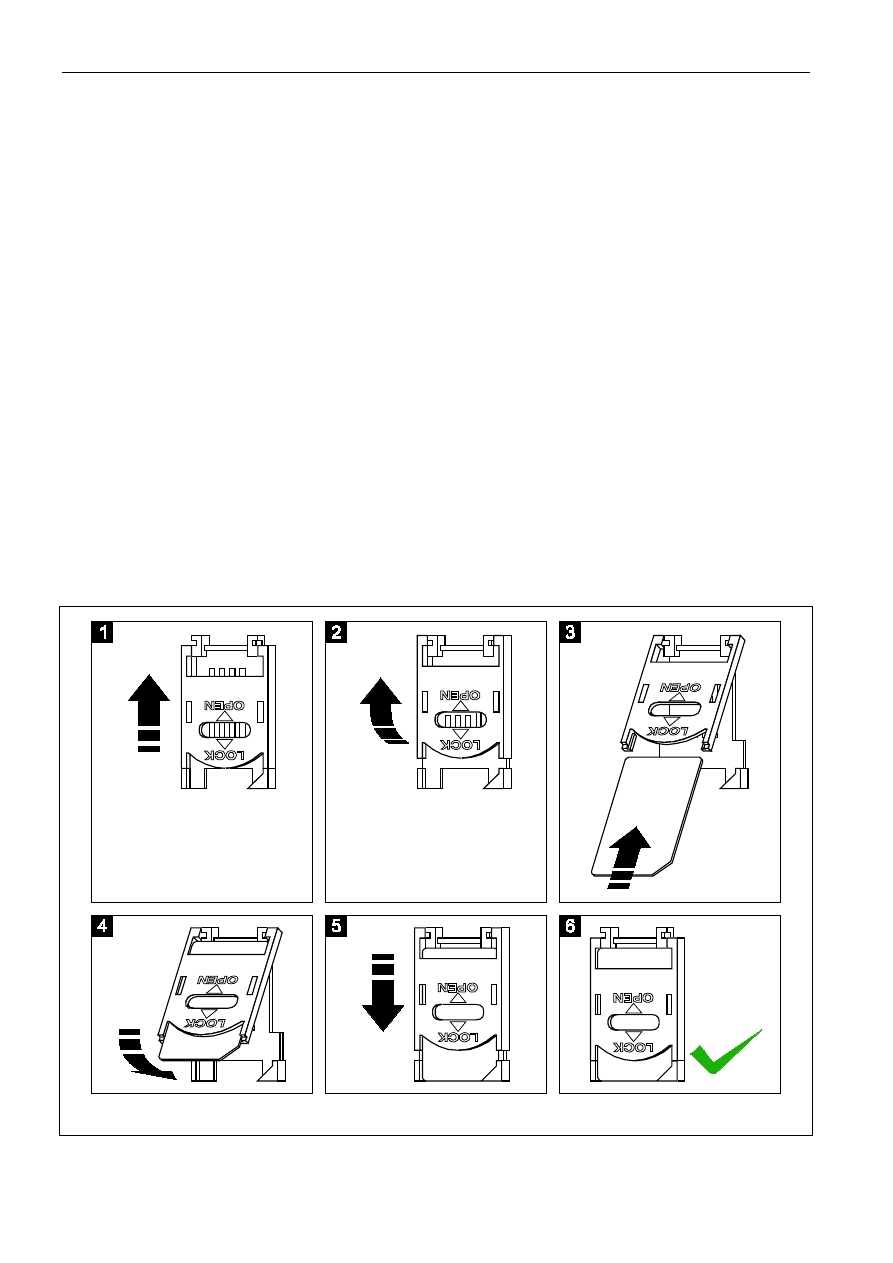 1

OPEN
LOCK

2

OPEN
LOCK

3

OPEN
LOCK

4

OPEN
LOCK

5

OPEN
LOCK

6

OPEN
LOCK