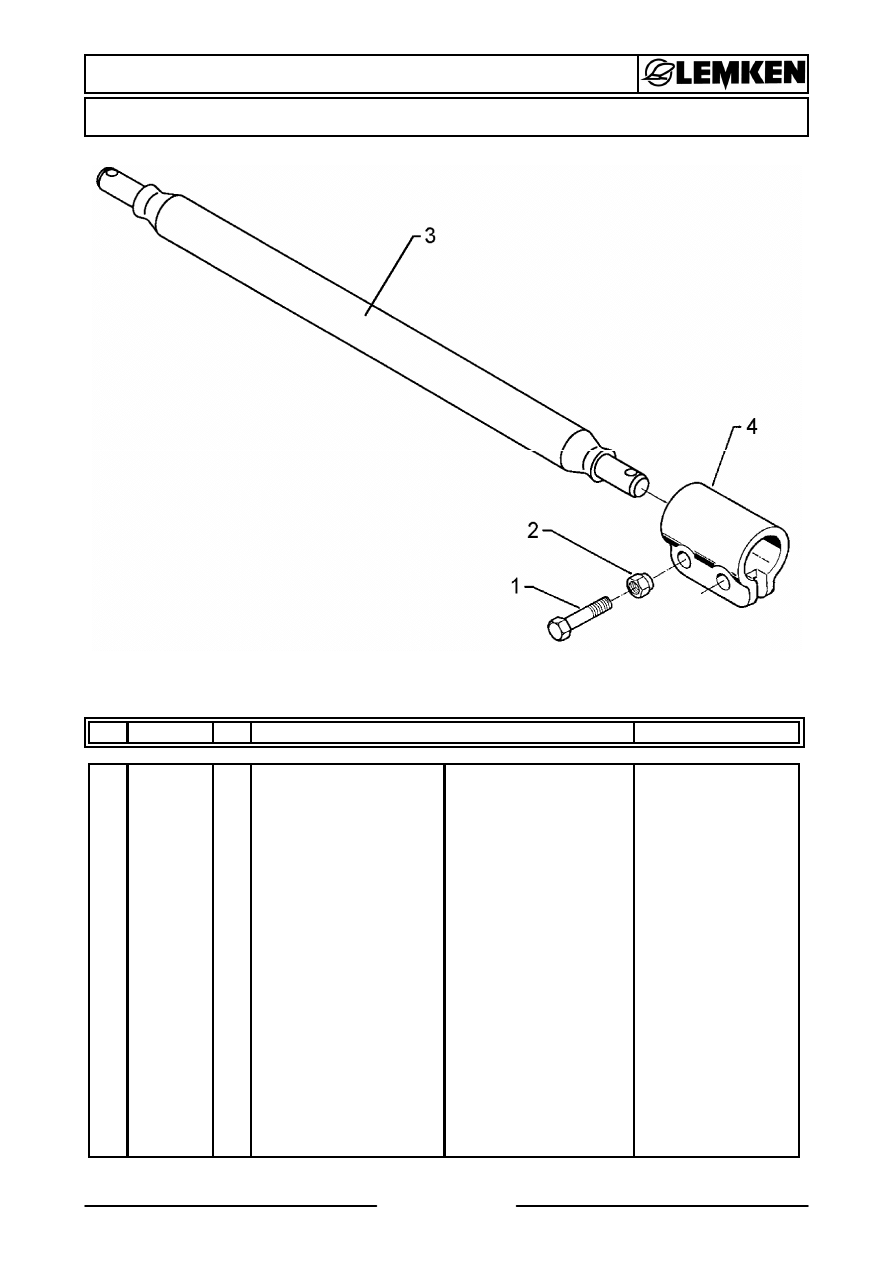 LEMKEN

3

4

2

1