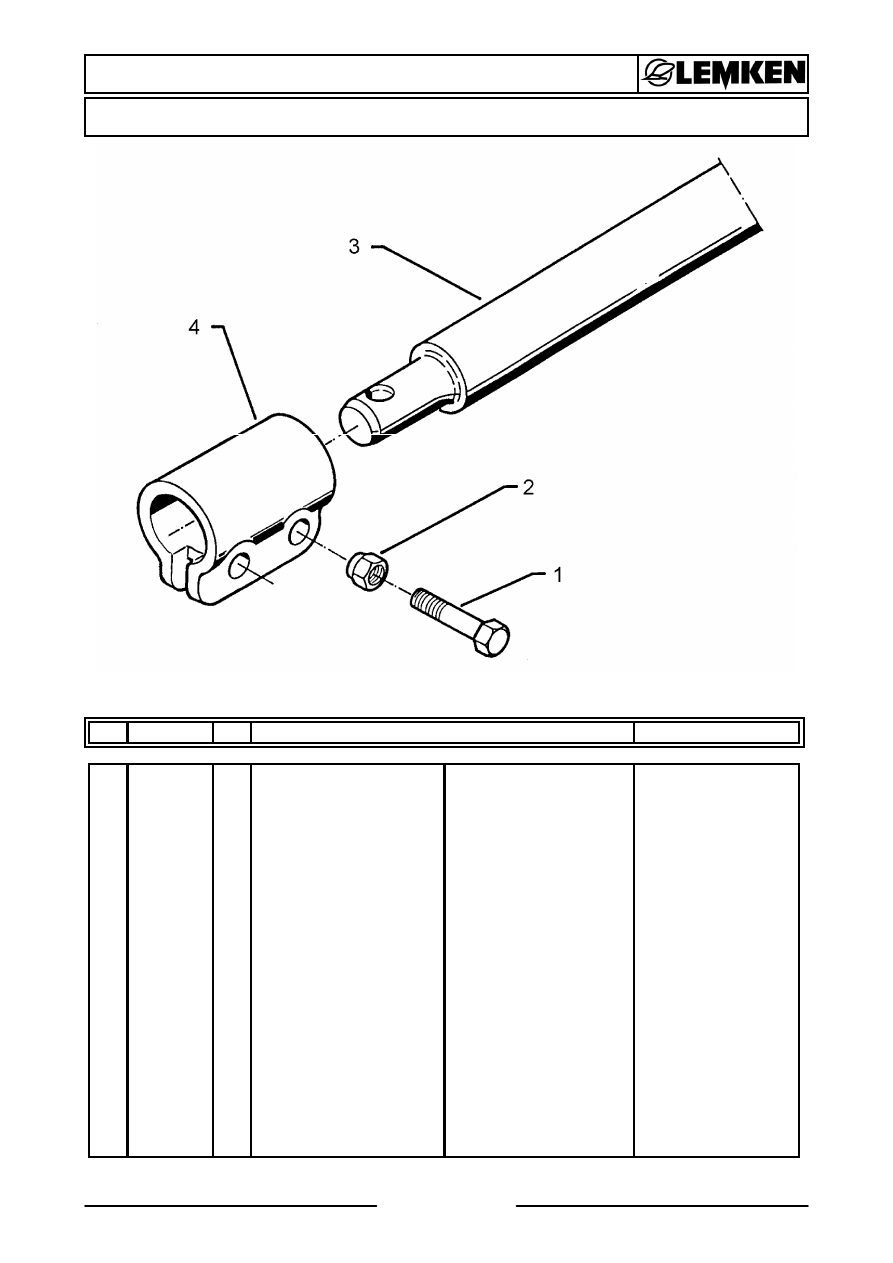 LEMKEN

3

4

2

1