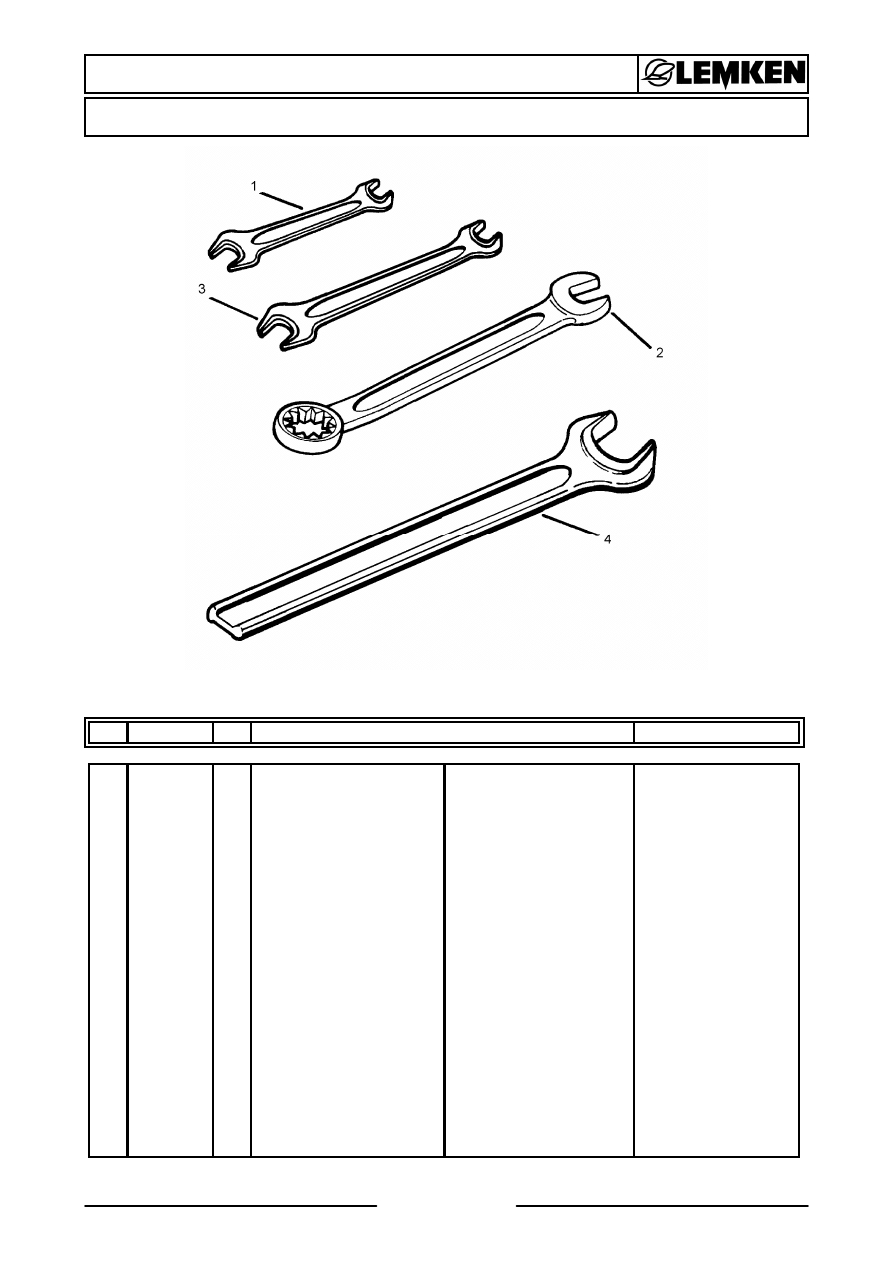 LEMKEN

1
3
2
4