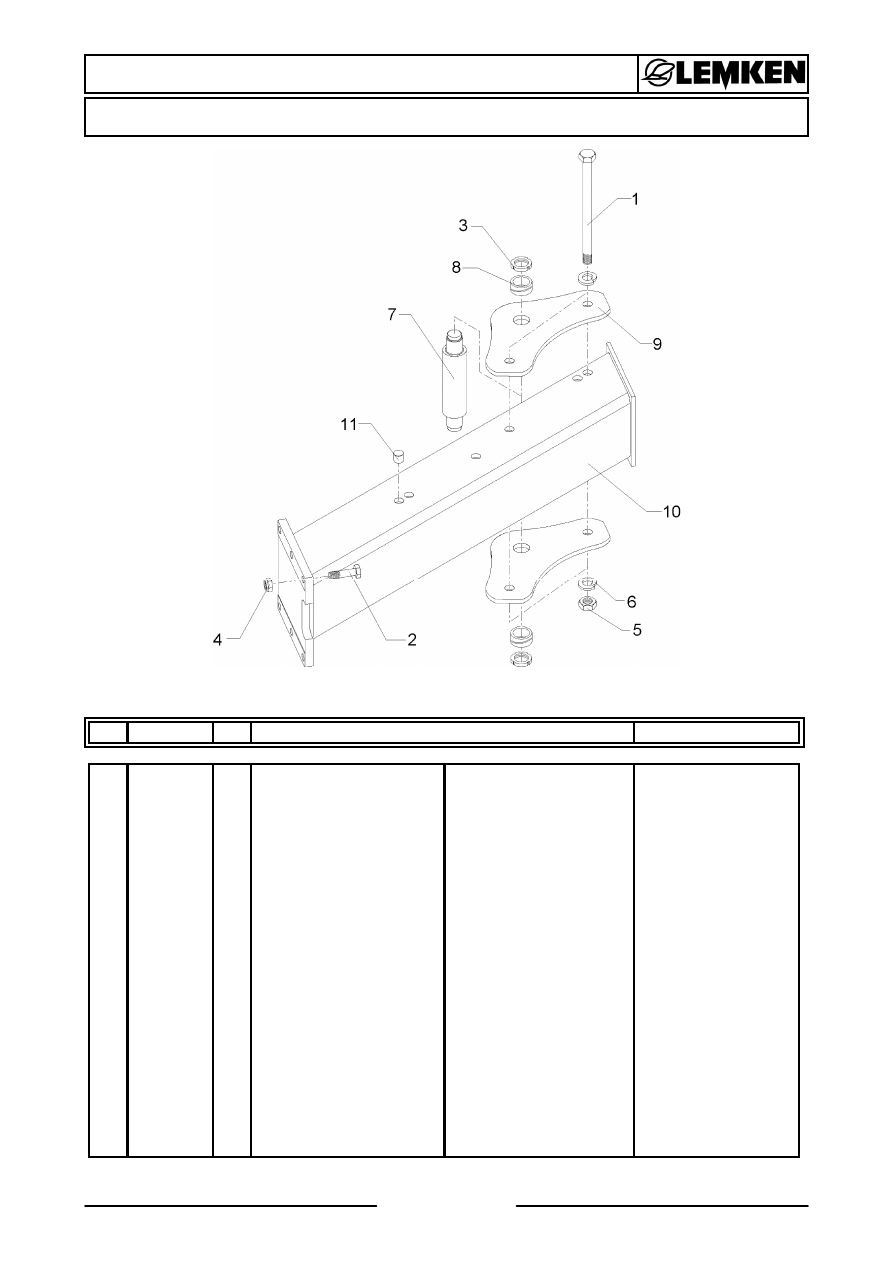 LEMKEN

1
3
8
7
9
11
10
6
5
4
2