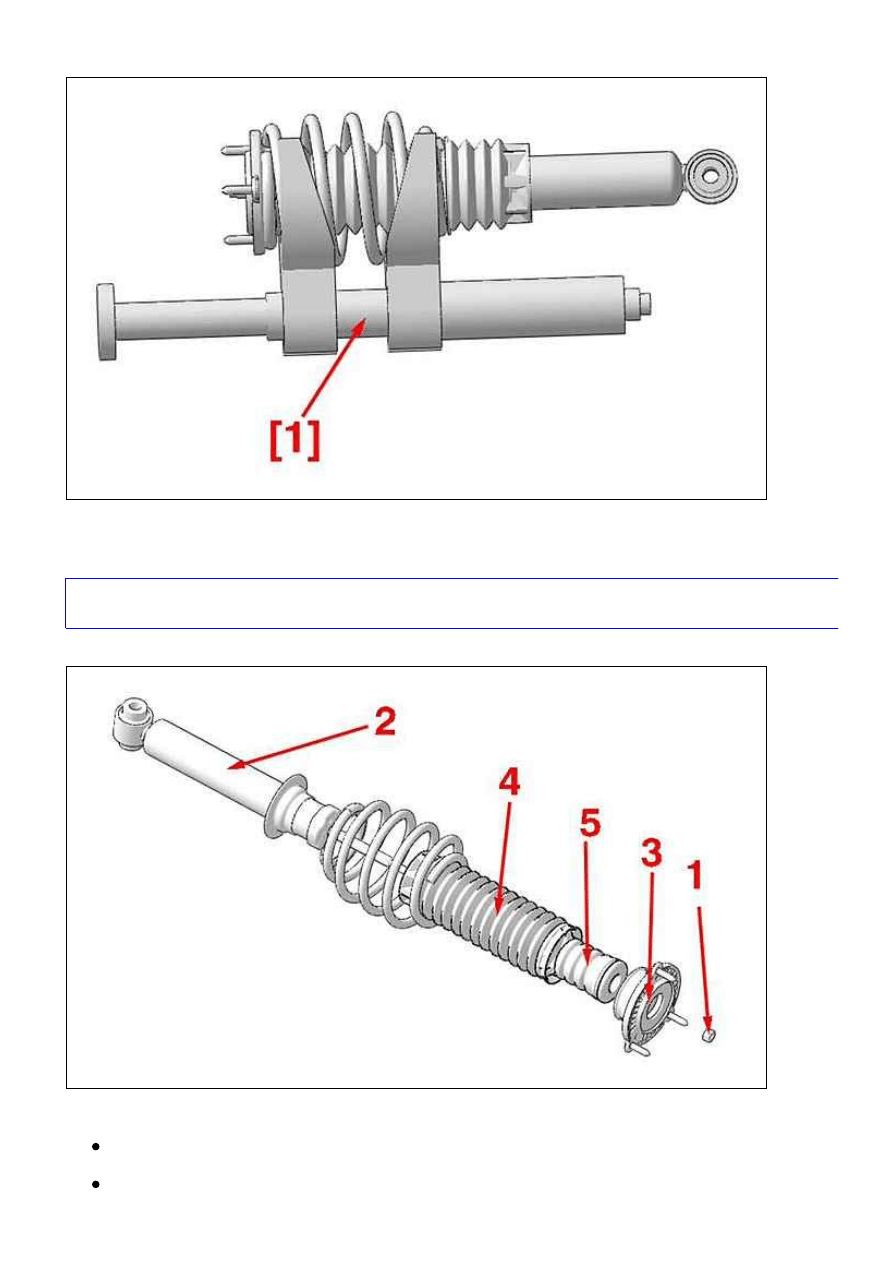 [1]

2
4
5
3
1