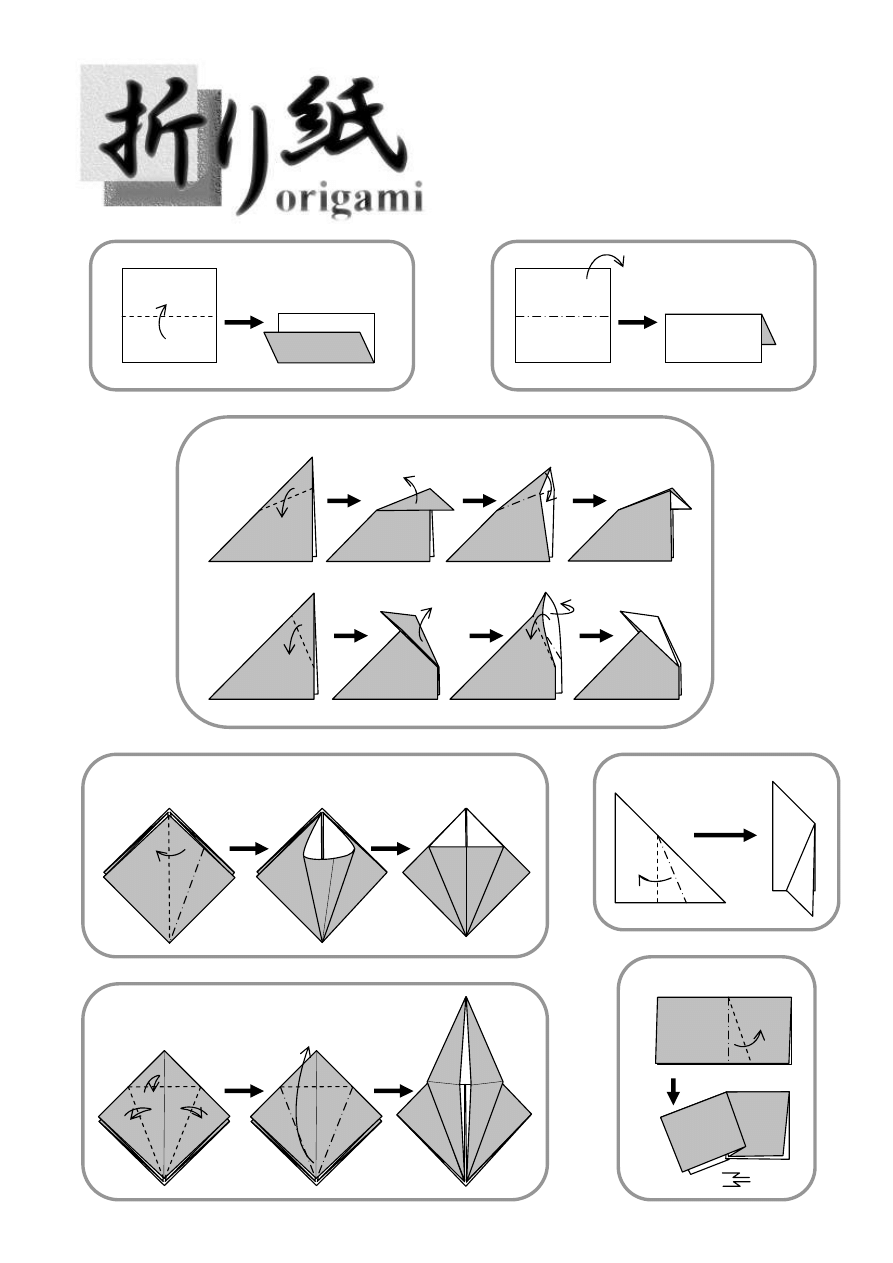 折り紙
origami