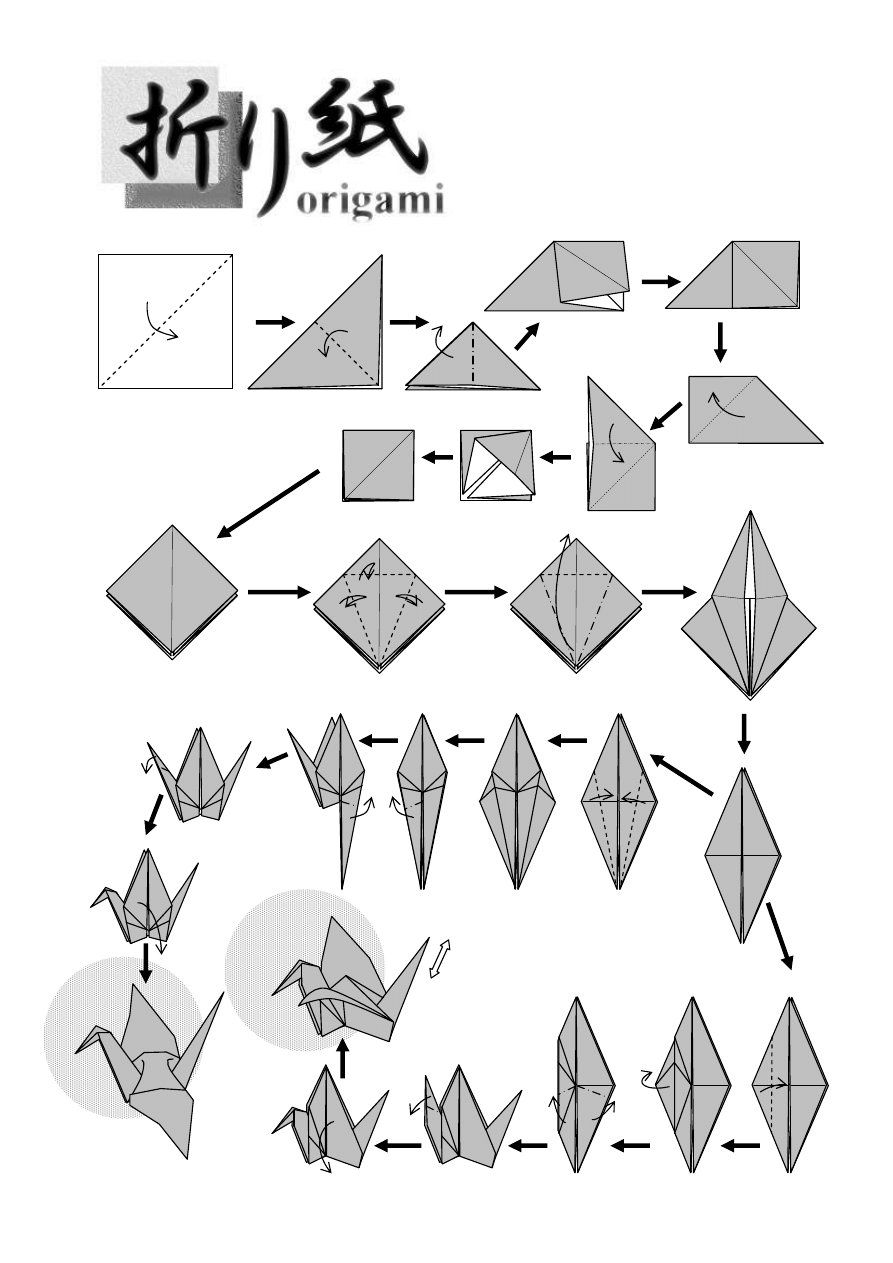 折り紙
origami