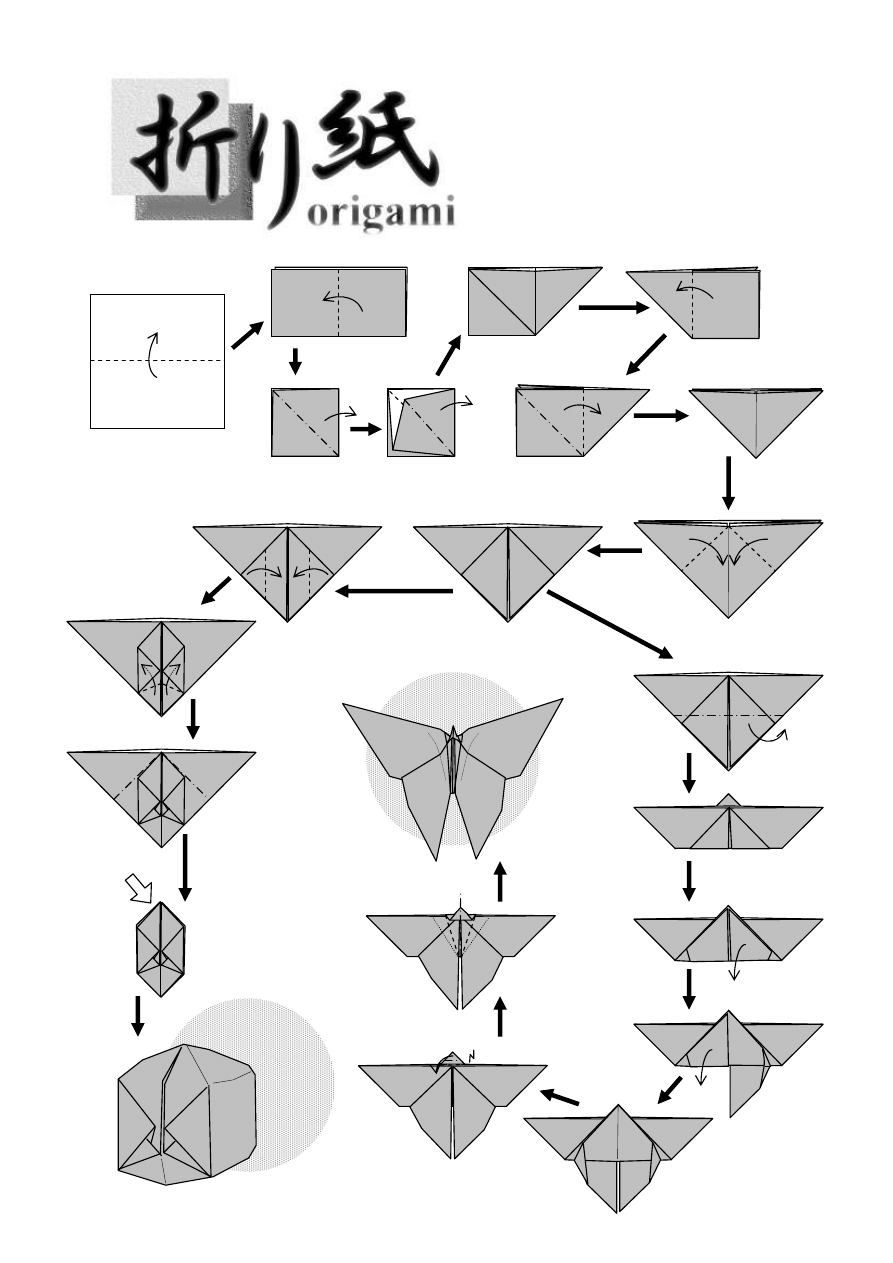 折り紙
origami