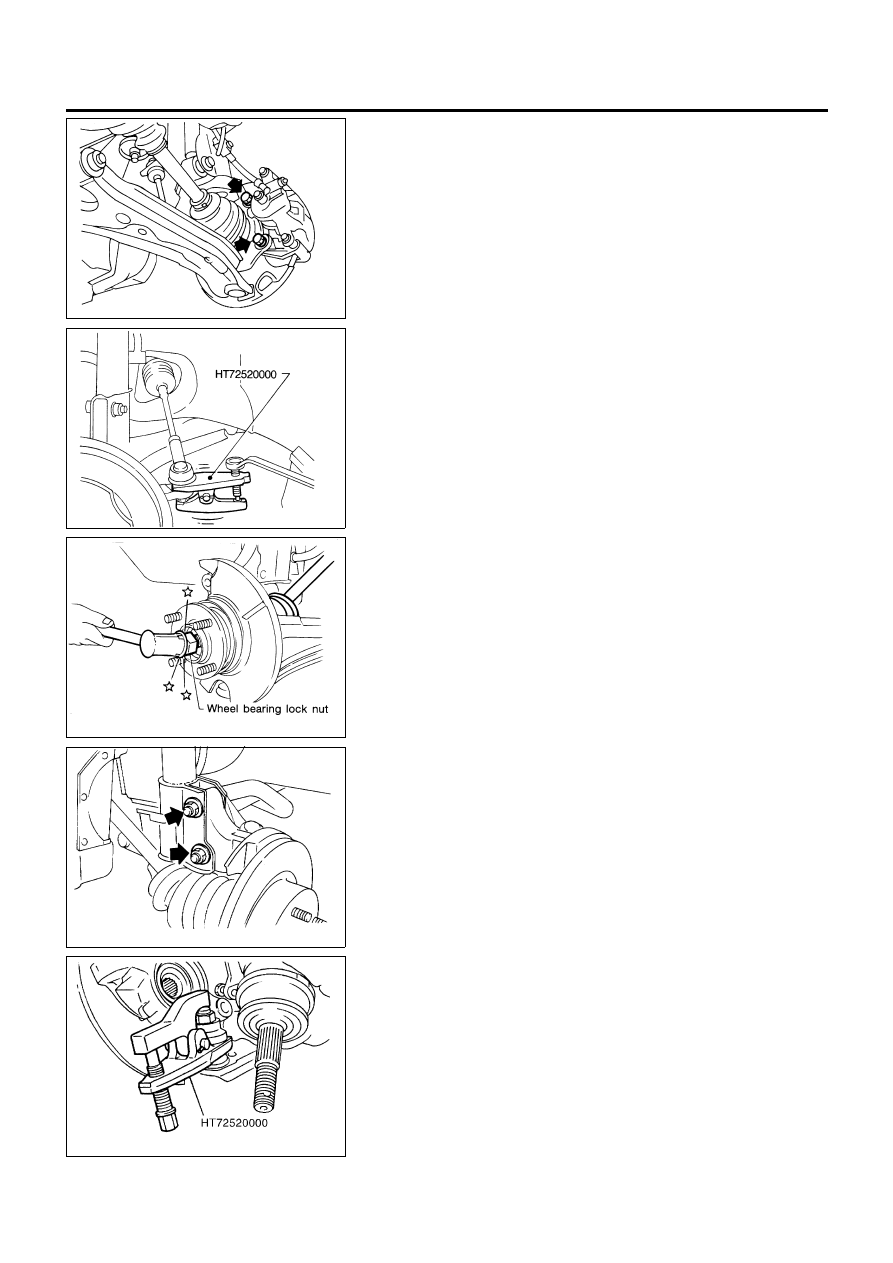 HT72520000

Wheel bearing lock nut

HT72520000