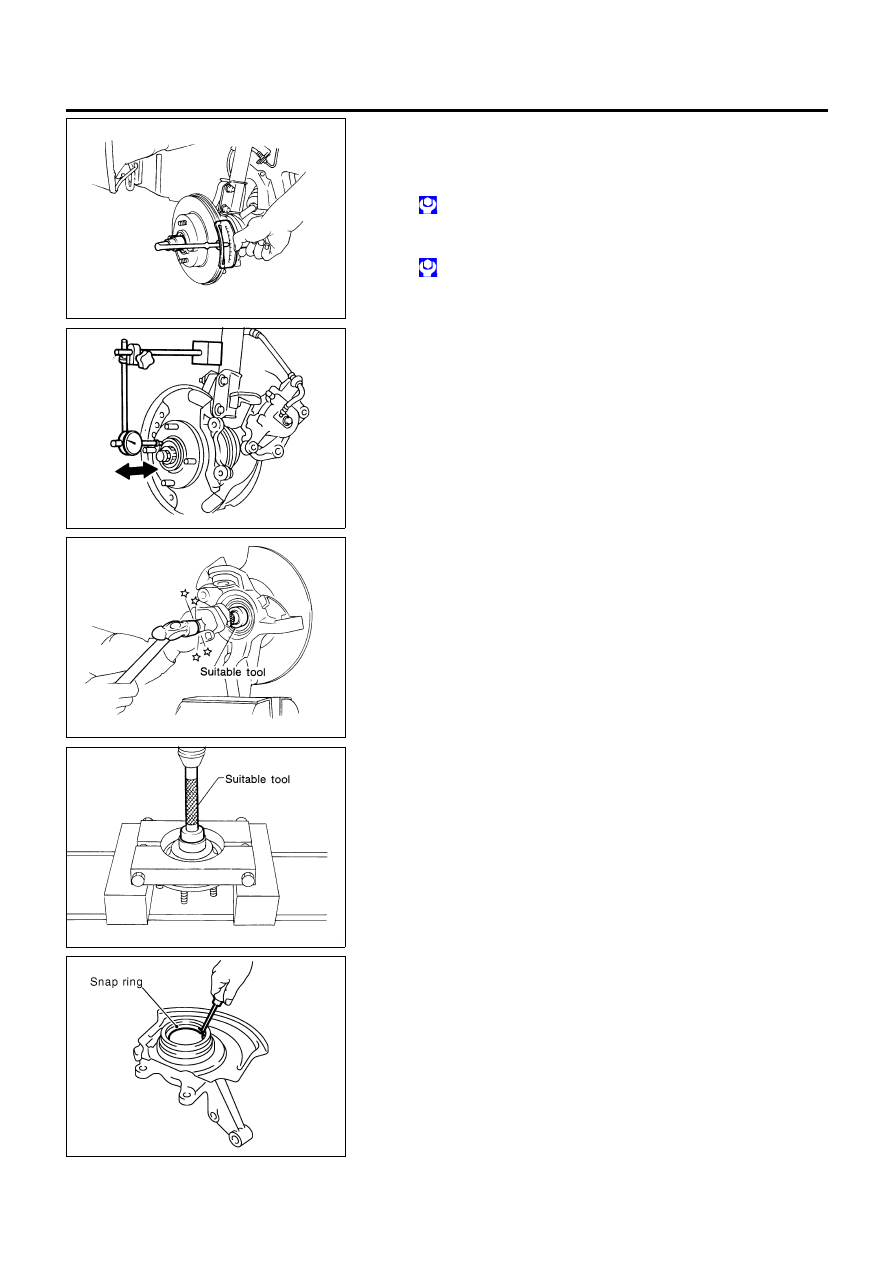 Suitable tool

Suitable tool

Snap ring