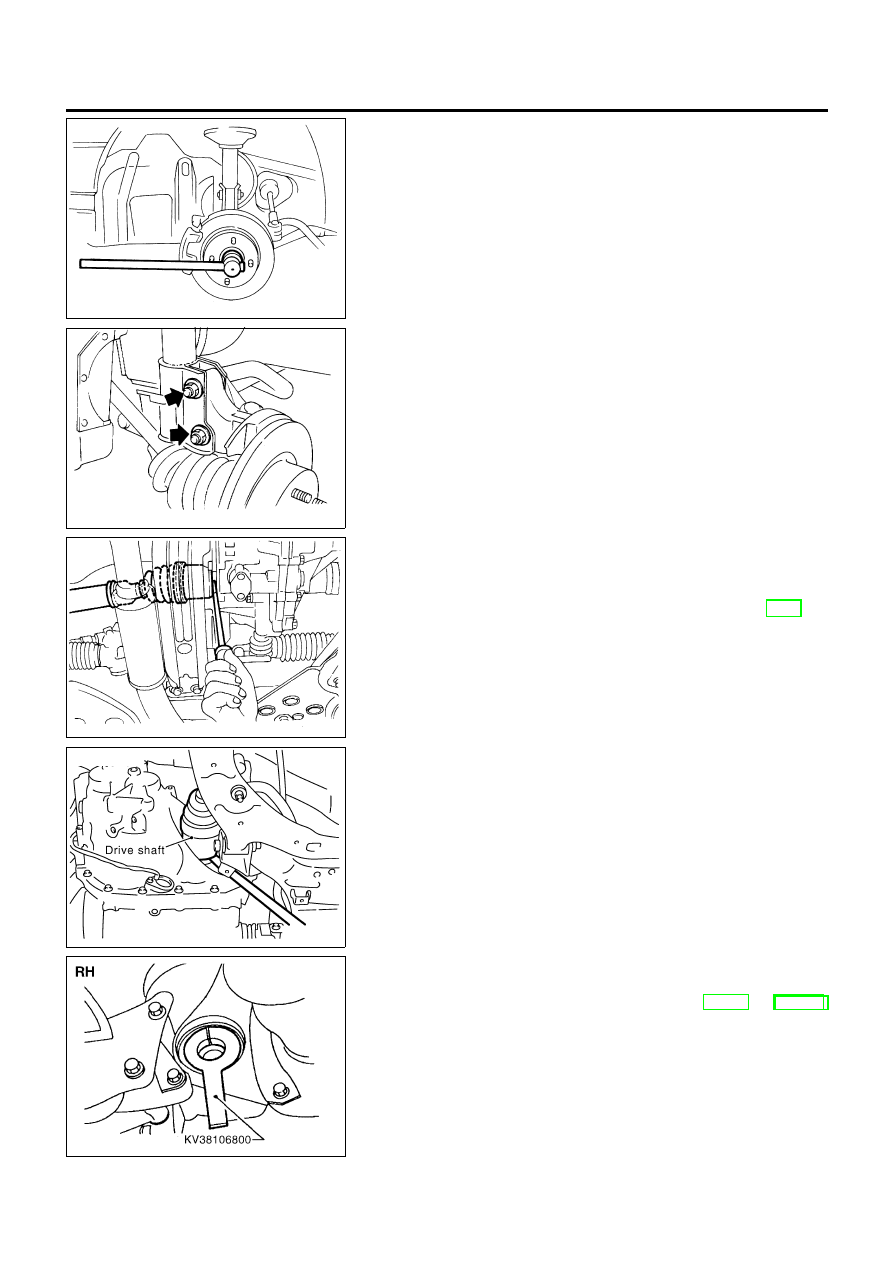 Drive shaft

RH

KV38106800