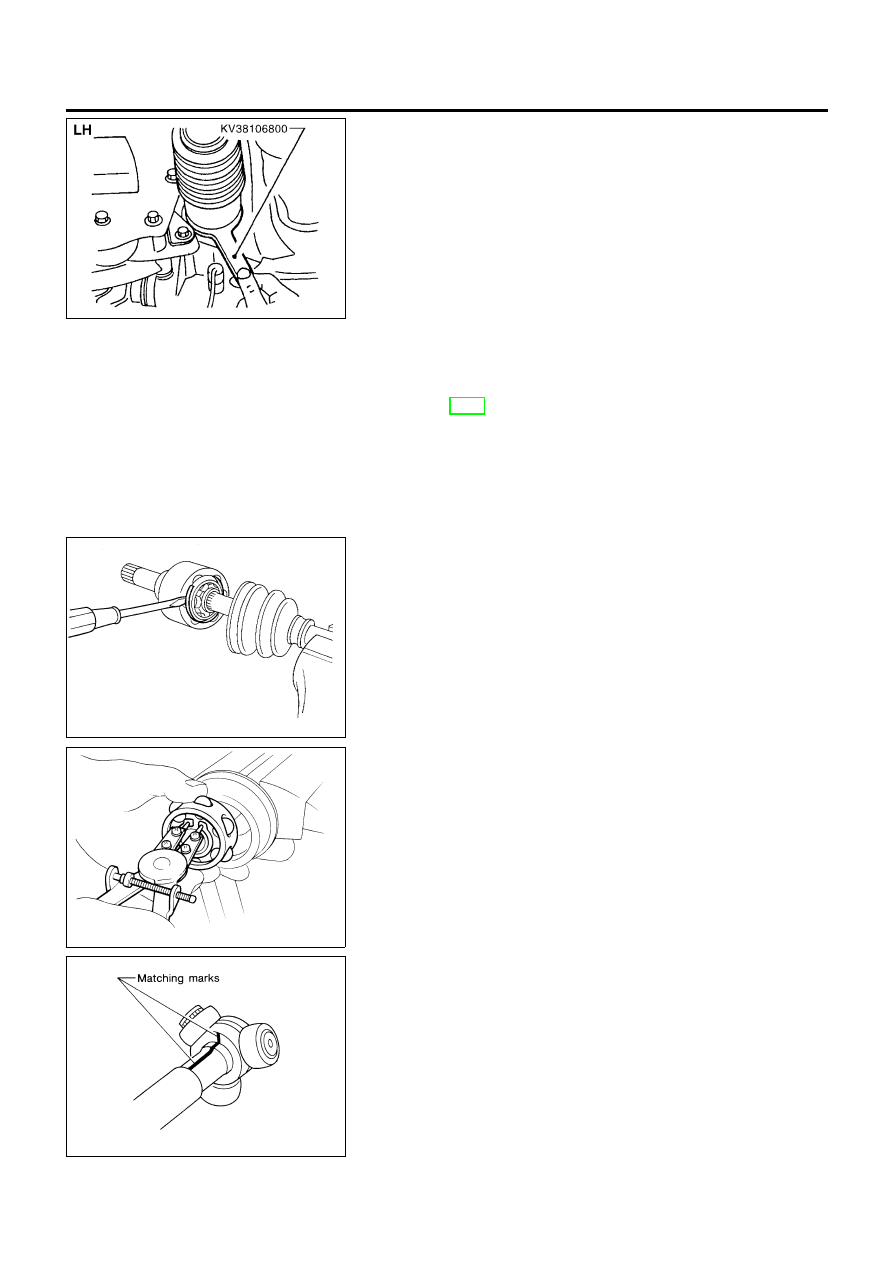 LH

KV38106800

Matching marks