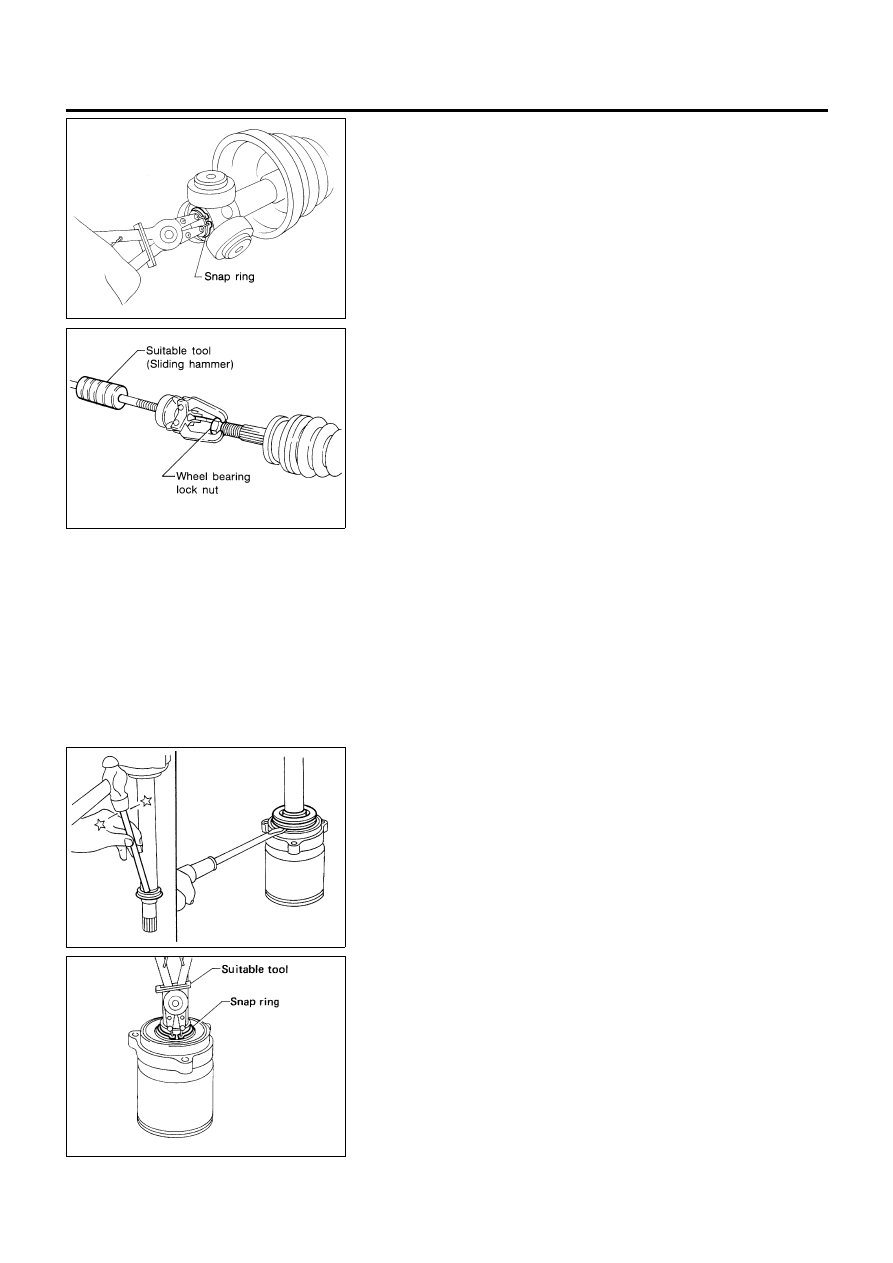 Snap ring

Suitable tool
(Sliding hammer)

Wheel bearing
lock nut

Suitable tool

Snap ring