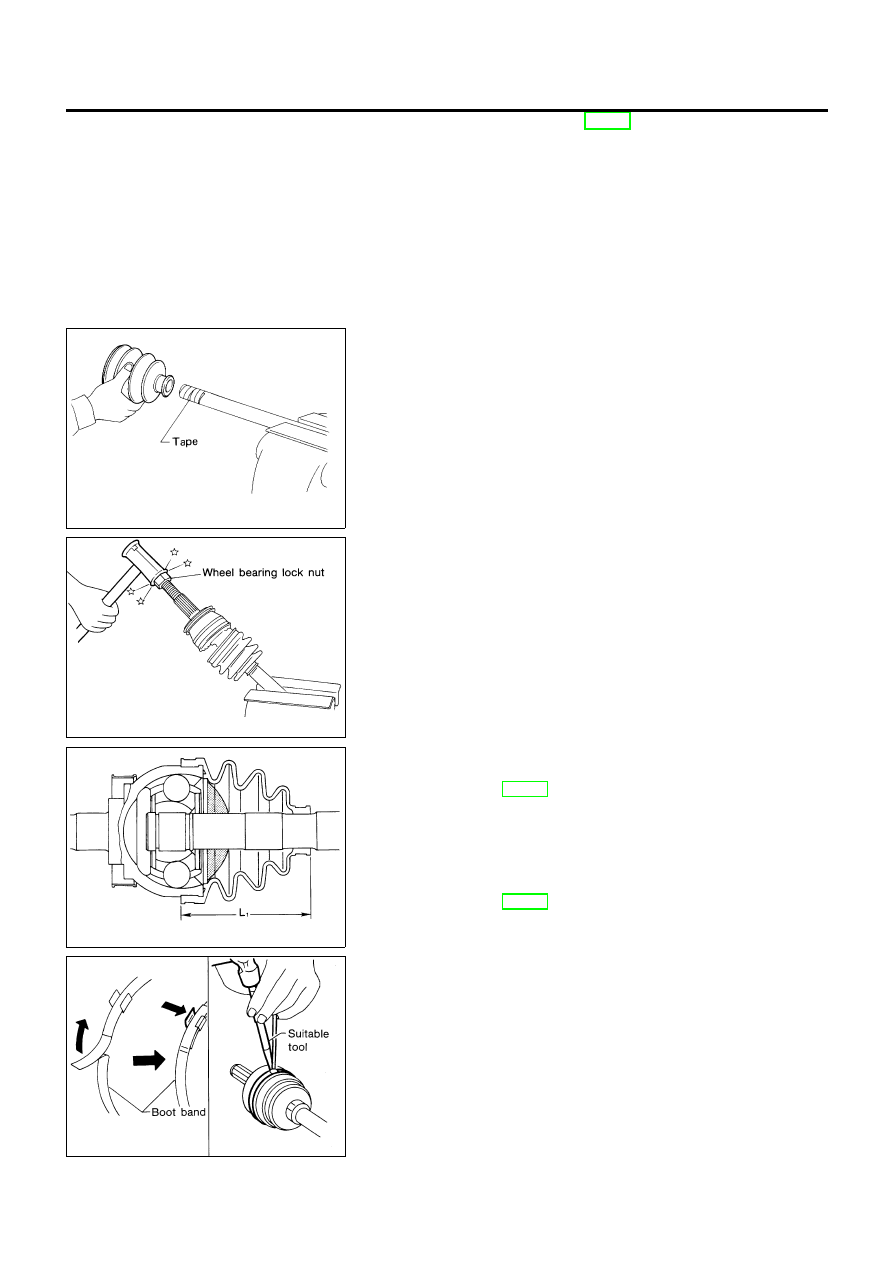 Tape

Wheel bearing lock nut

$L_1$

Suitable tool

Boot band