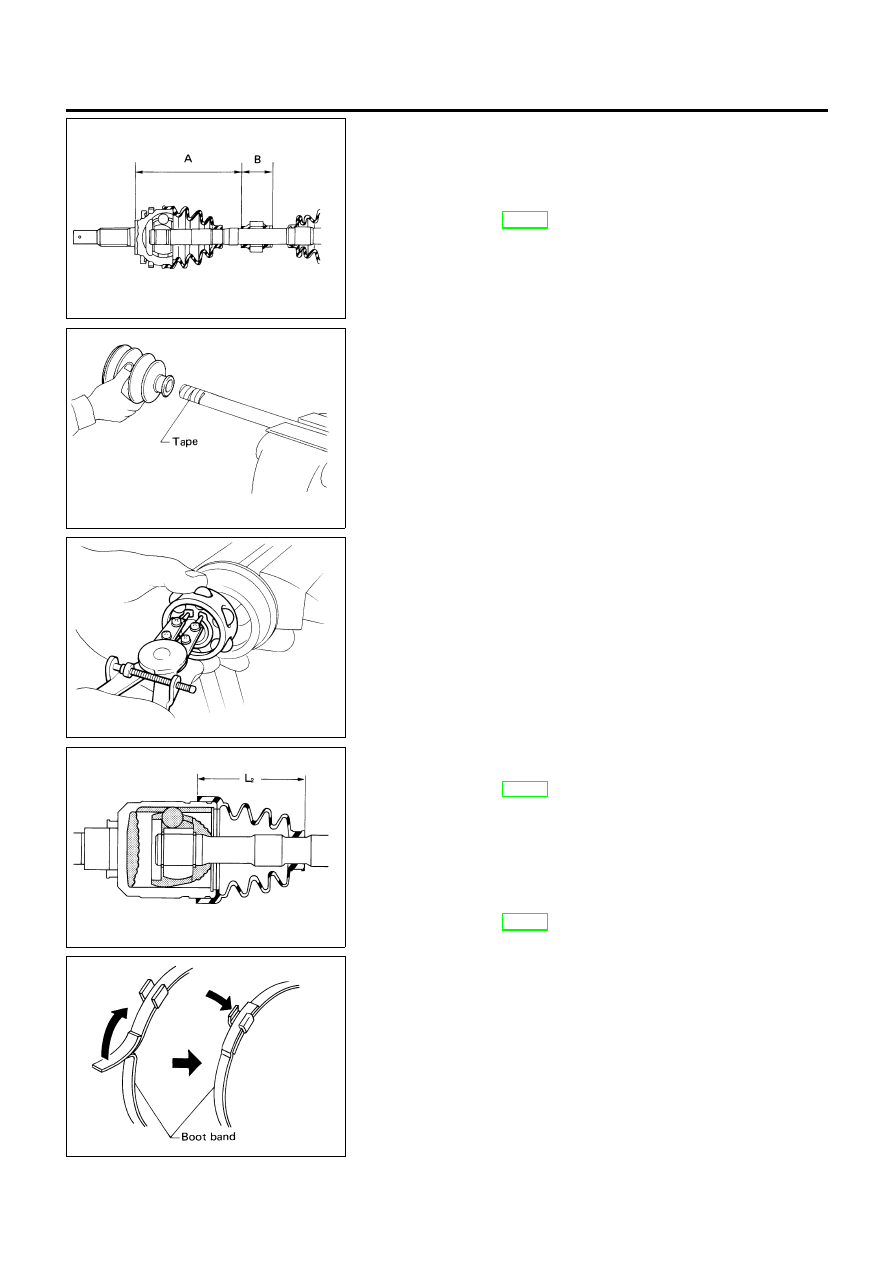 A

B

Tape

$L_2$

Boot band