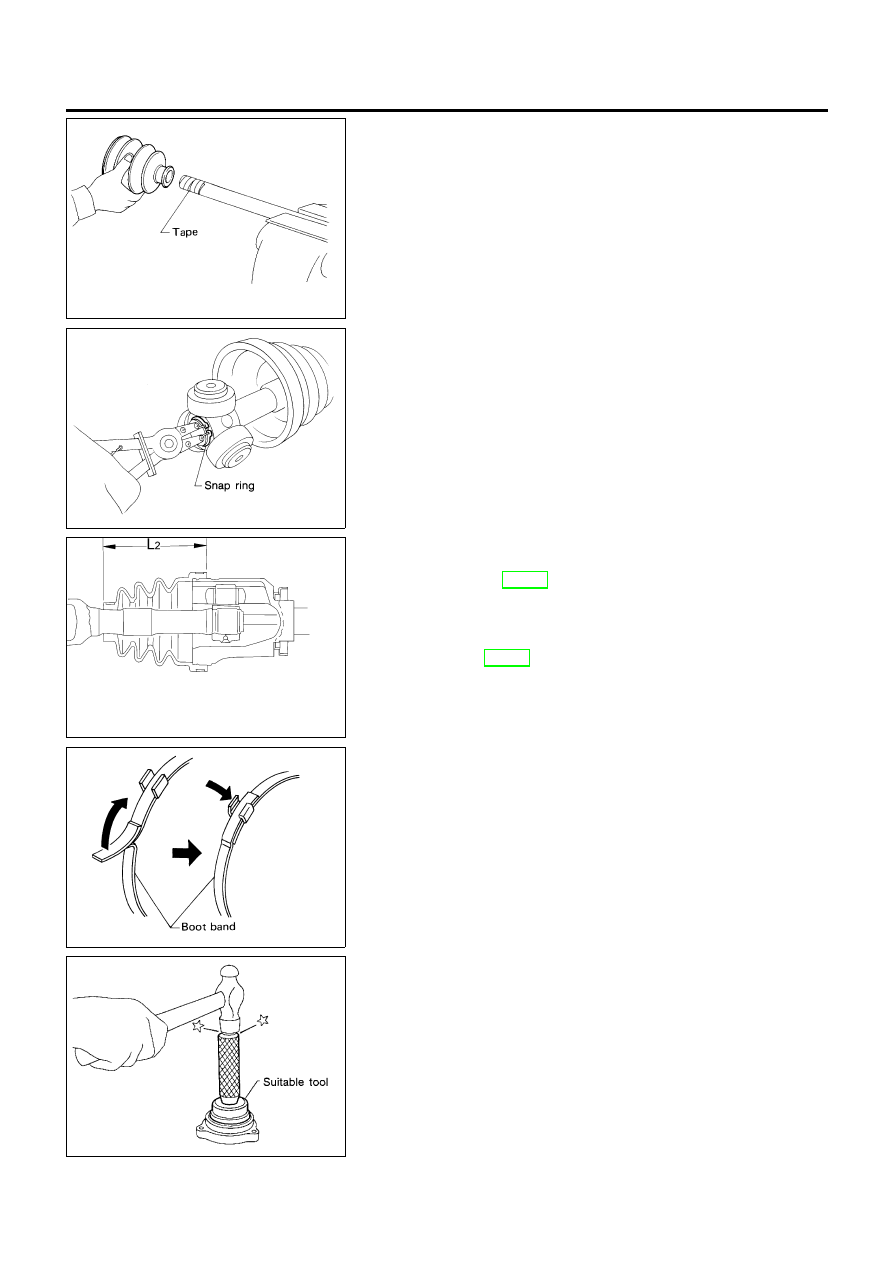 Tape

Snap ring

$L_2$

Boot band

Suitable tool